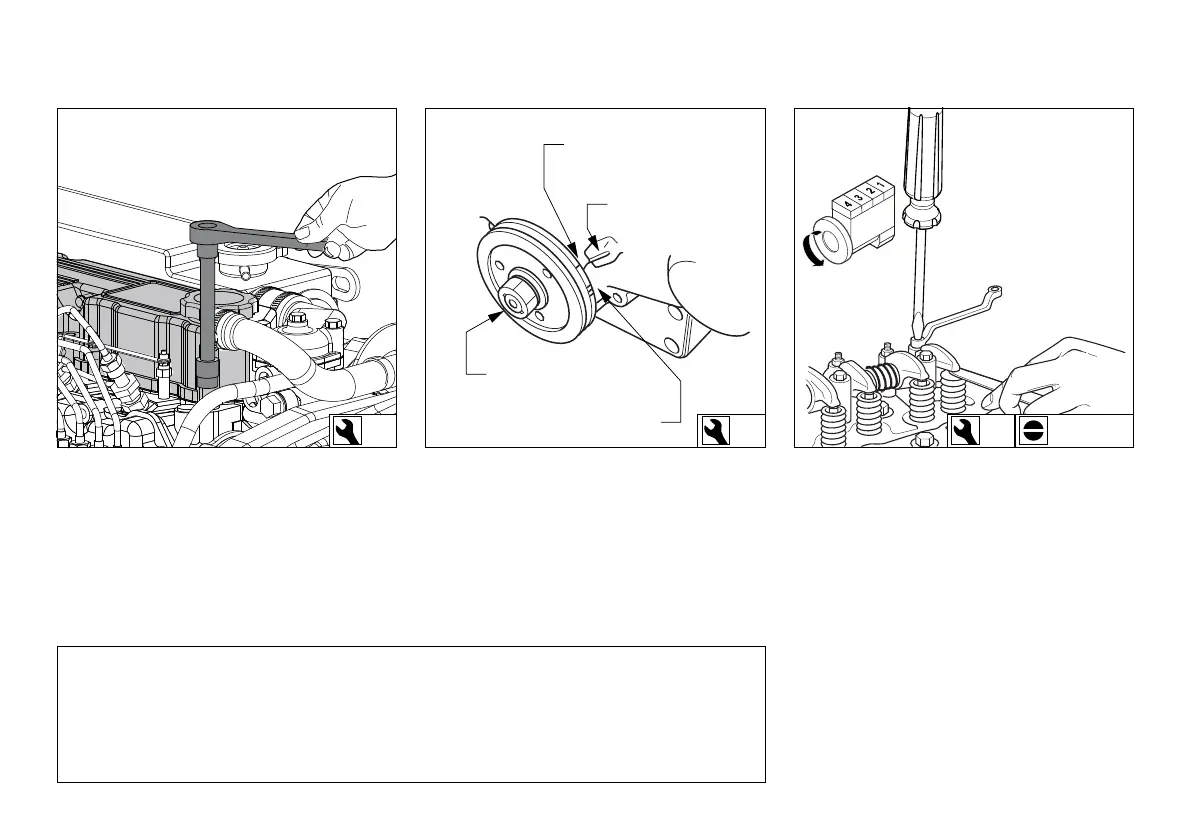 4 3 2 1