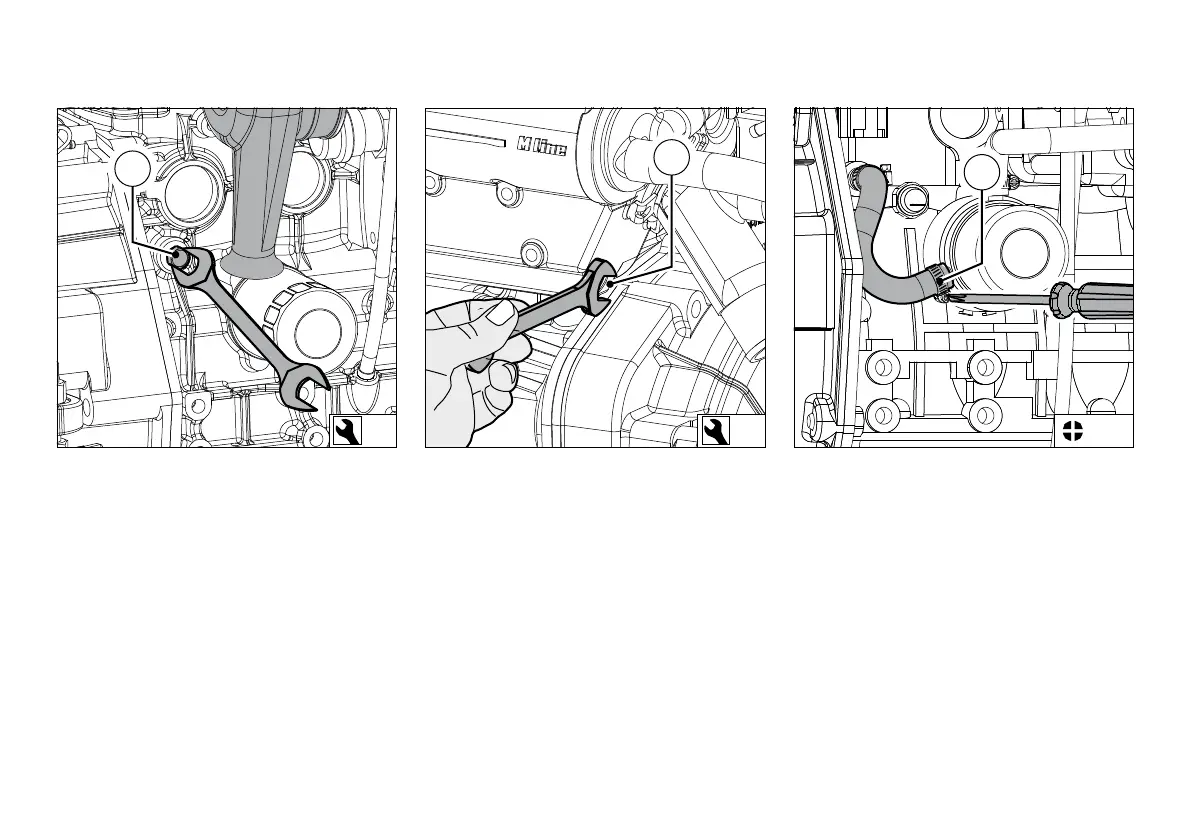 M line