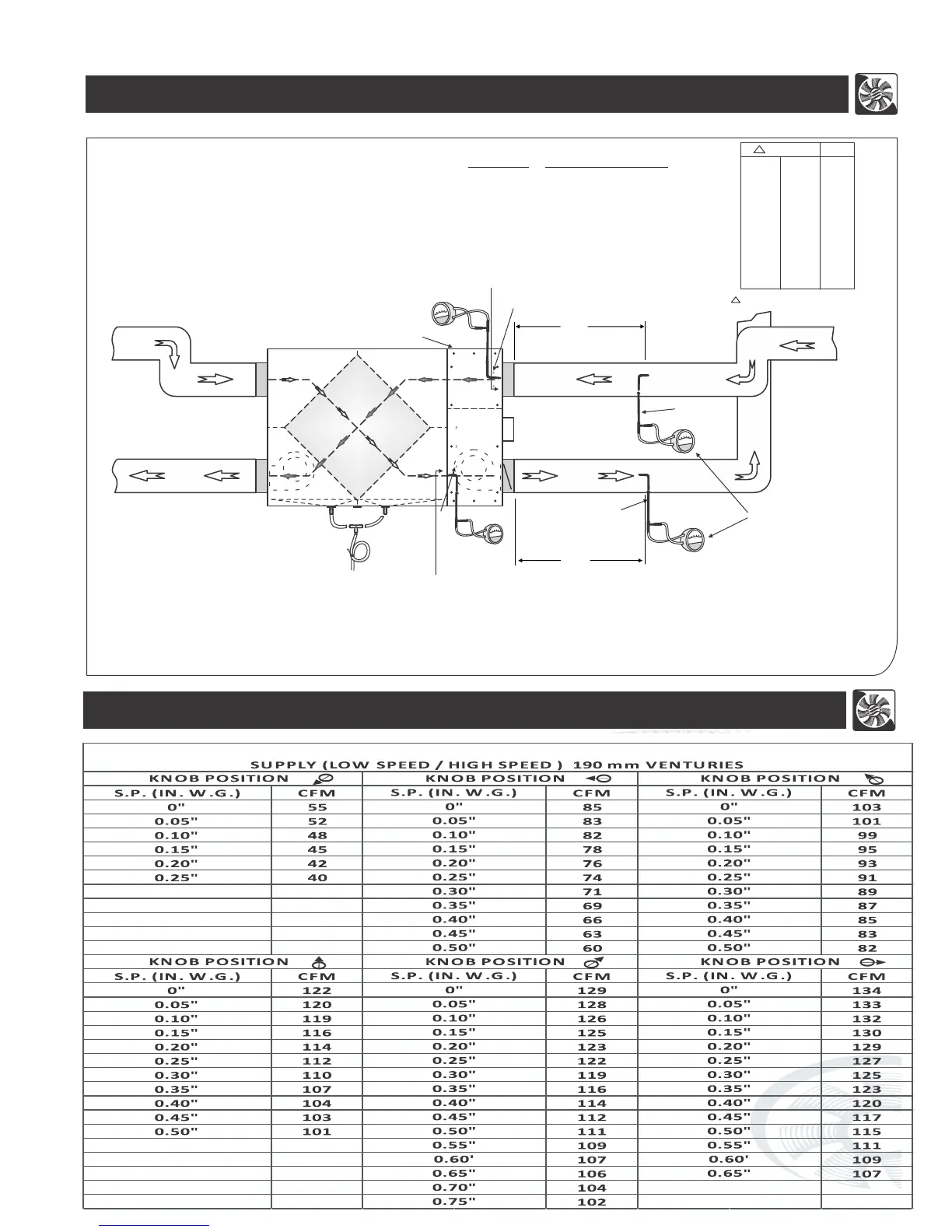 SUPPLY (LOW SPEED / HIGH SPEED ) 190 mm VENTURIES

| KNOB POSITION | | KNOB POSITION | | KNOB POSITION | |
|---|---|---|---|---|---|
| S.P. (IN. W.G.) | CFM | S.P. (IN. W.G.) | CFM | S.P. (IN. W.G.) | CFM |
| 0" | 55 | 0" | 85 | 0" | 103 |
| 0.05" | 52 | 0.05" | 83 | 0.05" | 101 |
| 0.10" | 48 | 0.10" | 82 | 0.10" | 99 |
| 0.15" | 45 | 0.15" | 78 | 0.15" | 95 |
| 0.20" | 42 | 0.20" | 76 | 0.20" | 93 |
| 0.25" | 40 | 0.25" | 74 | 0.25" | 91 |
| | | 0.30" | 71 | 0.30" | 89 |
| | | 0.35" | 69 | 0.35" | 87 |
| | | 0.40" | 66 | 0.40" | 85 |
| | | 0.45" | 63 | 0.45" | 83 |
| | | 0.50" | 60 | 0.50" | 82 |
| KNOB POSITION | | KNOB POSITION | | KNOB POSITION | |
| S.P. (IN. W.G.) | CFM | S.P. (IN. W.G.) | CFM | S.P. (IN. W.G.) | CFM |
| 0" | 122 | 0" | 129 | 0" | 134 |
| 0.05" | 120 | 0.05" | 128 | 0.05" | 133 |
| 0.10" | 119 | 0.10" | 126 | 0.10" | 132 |
| 0.15" | 116 | 0.15" | 125 | 0.15" | 130 |
| 0.20" | 114 | 0.20" | 123 | 0.20" | 129 |
| 0.25" | 112 | 0.25" | 122 | 0.25" | 127 |
| 0.30" | 110 | 0.30" | 119 | 0.30" | 125 |
| 0.35" | 107 | 0.35" | 116 | 0.35" | 123 |
| 0.40" | 104 | 0.40" | 114 | 0.40" | 120 |
| 0.45" | 103 | 0.45" | 112 | 0.45" | 117 |
| 0.50" | 101 | 0.50" | 111 | 0.50" | 115 |
| | | 0.55" | 109 | 0.55" | 111 |
| | | 0.60' | 107 | 0.60' | 109 |
| | | 0.65" | 106 | 0.65" | 107 |
| | | 0.70" | 104 | | |
| | | 0.75" | 102 | | |