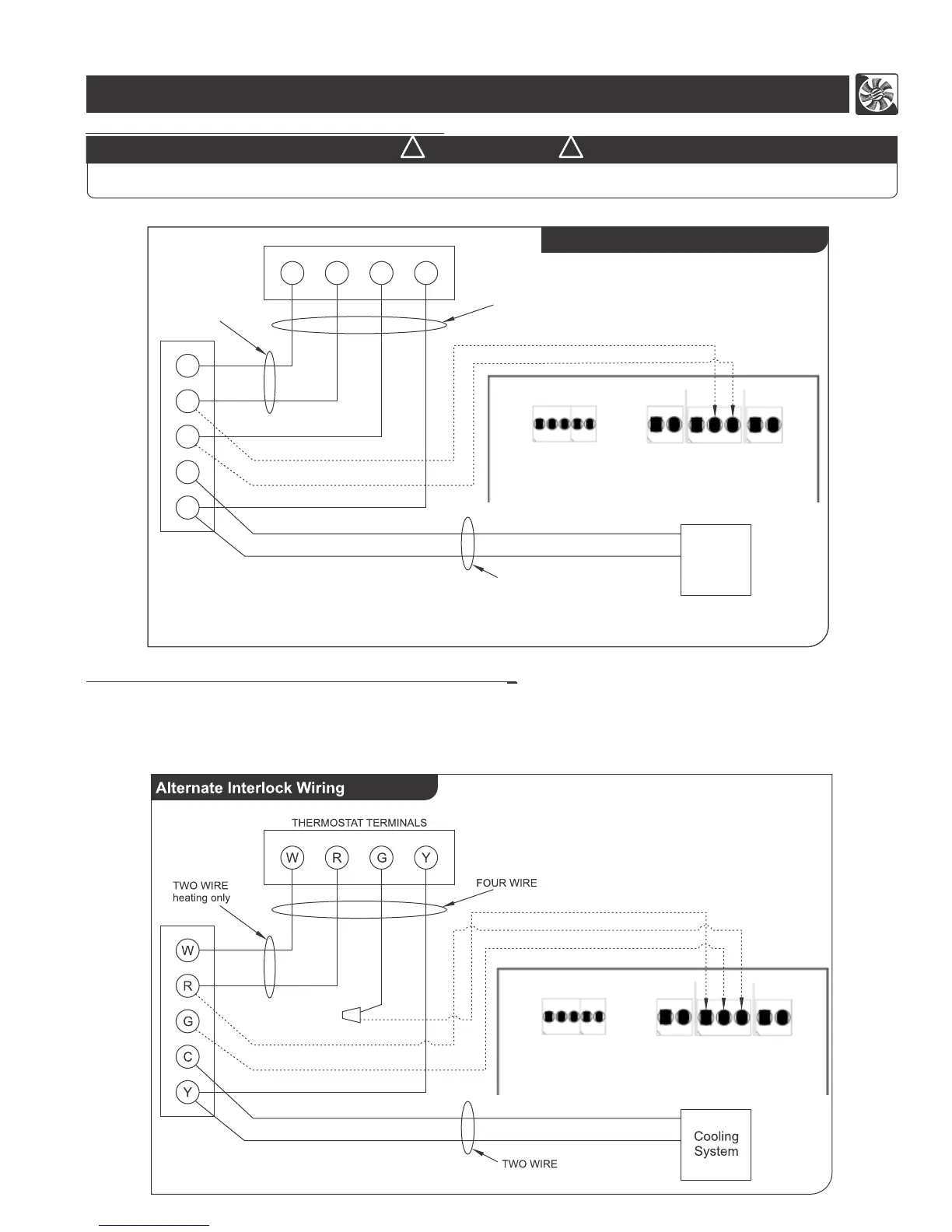 Alternate Interlock Wiring

THERMOSTAT TERMINALS

W R G Y

TWO WIRE heating only

FOUR WIRE

W

R

G

C

Y

Cooling System

TWO WIRE