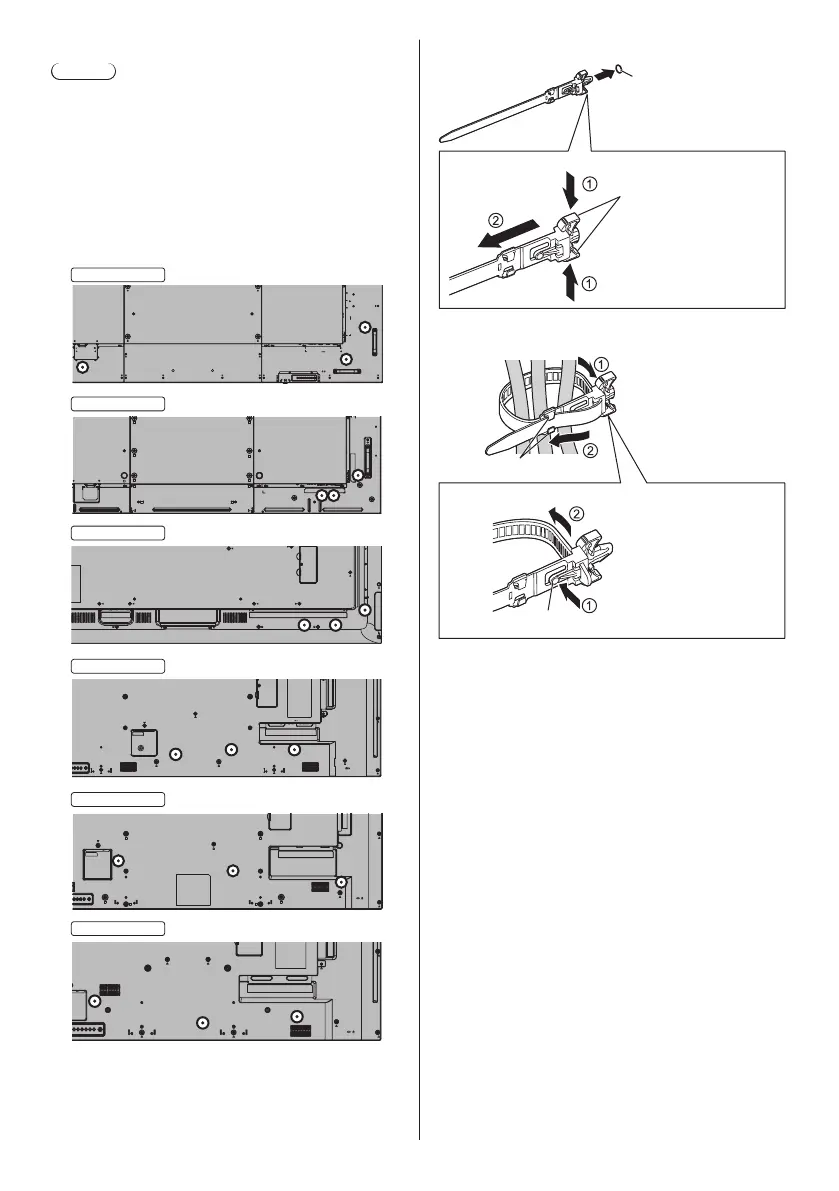 ①
②
①
①
②
②
①