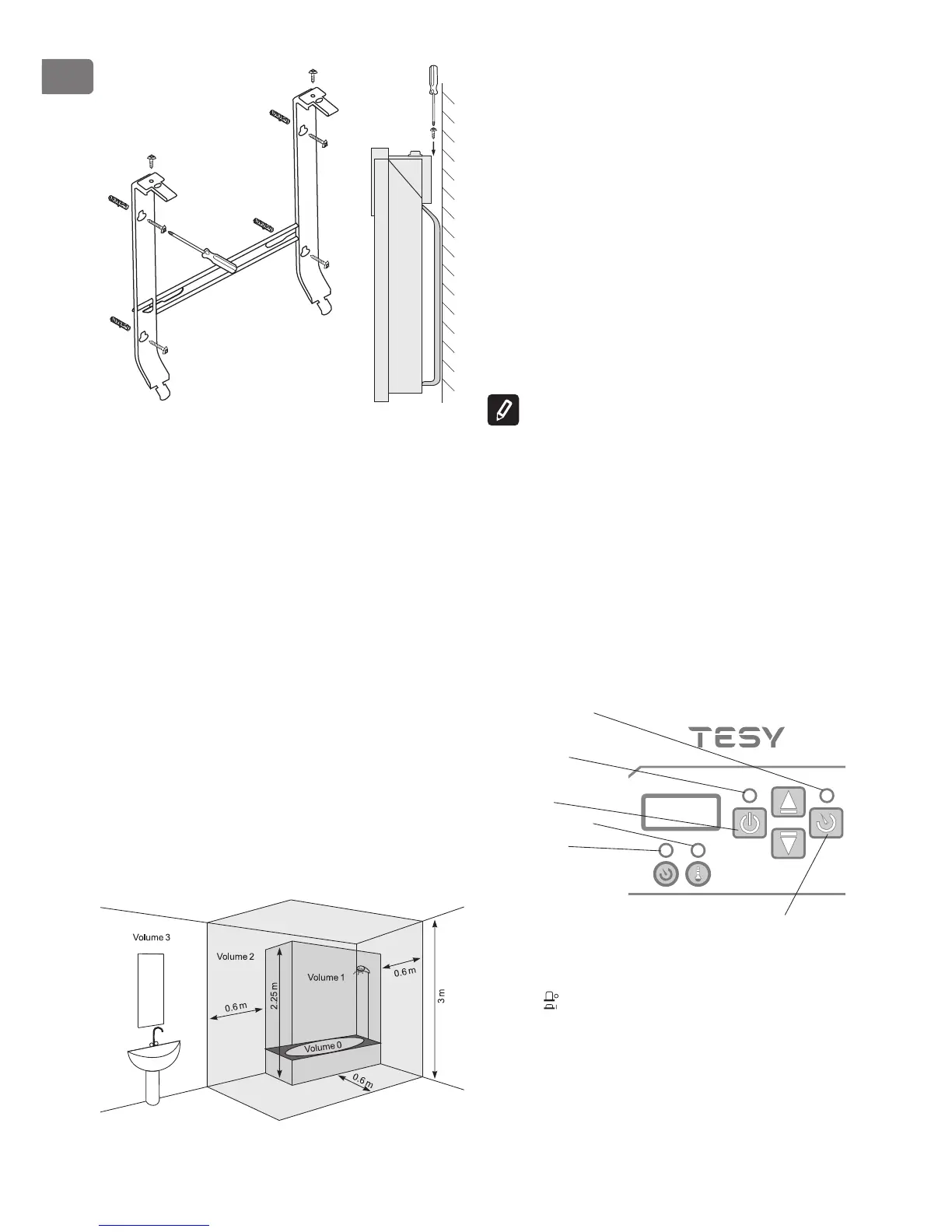 TESY

Volume 3

Volume 2

Volume 1

Volume 0

0.6 m

2.25 m

0.6 m

3 m

0.6 m