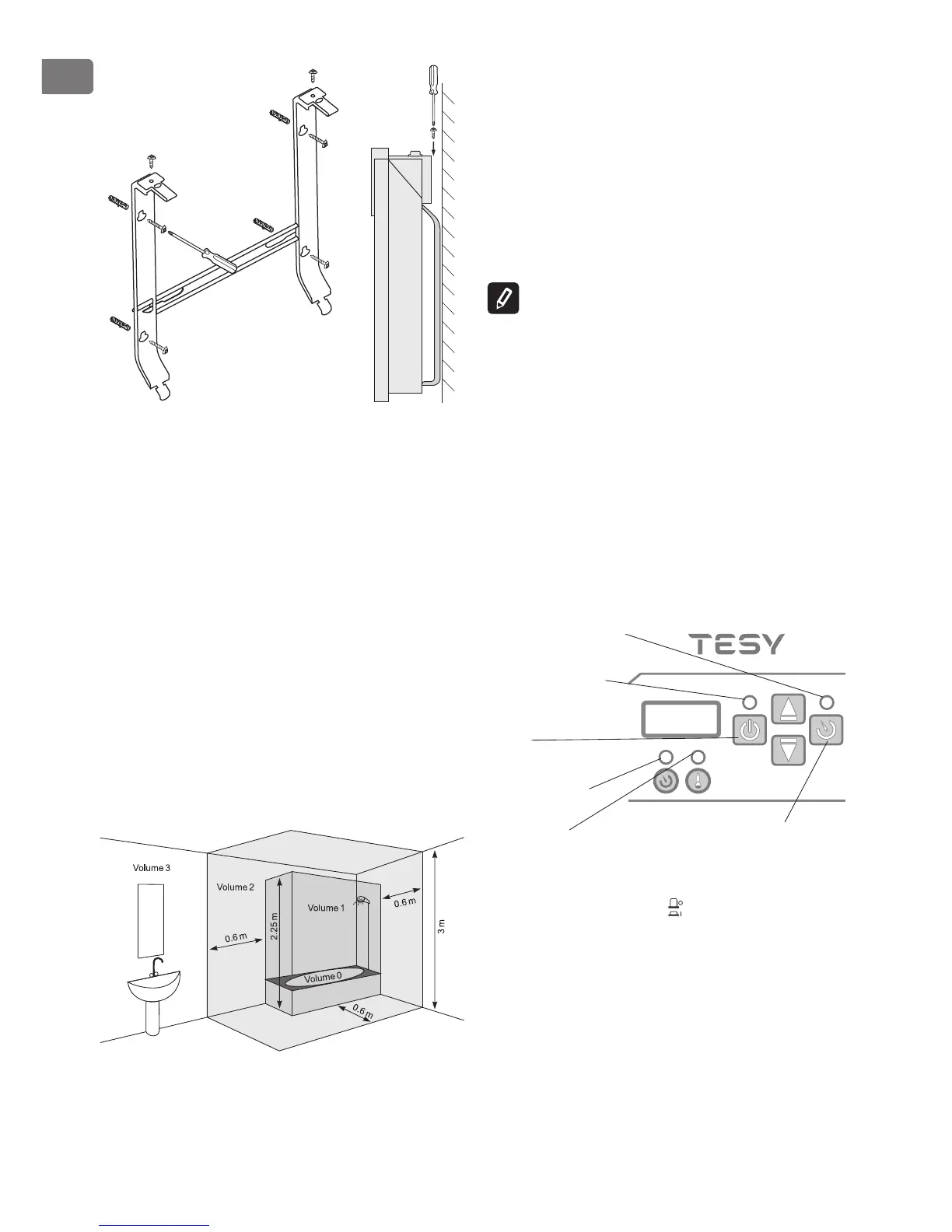 TESY

Volume 3

Volume 2

Volume 1

Volume 0

0.6 m

2.25 m

0.6 m

0.6 m

3 m