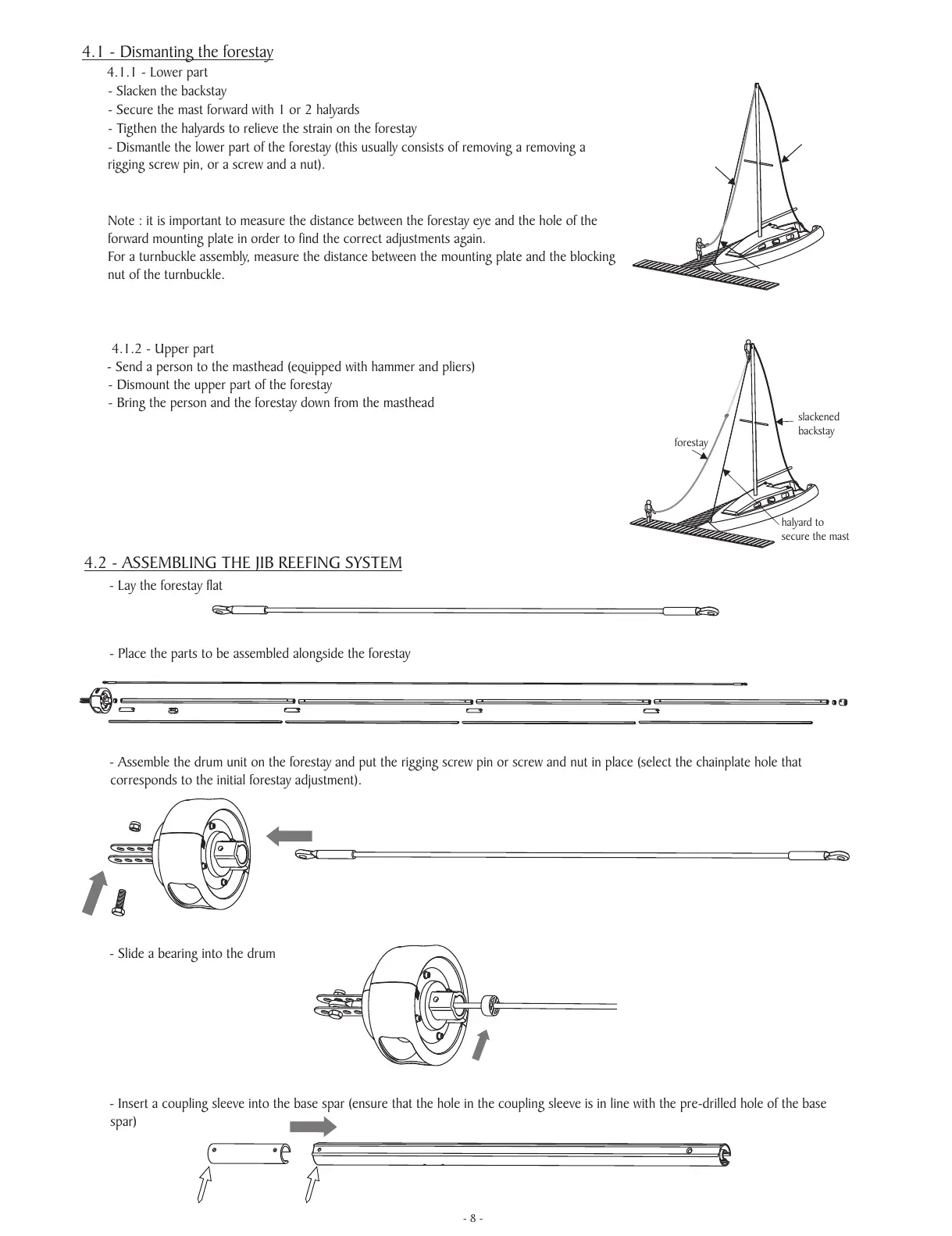 4.1 - Dismanting the forestay

4.1.1 - Lower part
- Slacken the backstay
- Secure the mast forward with 1 or 2 halyards
- Tigthen the halyards to relieve the strain on the forestay
- Dismantle the lower part of the forestay (this usually consists of removing a removing a rigging screw pin, or a screw and a nut).

Note : it is important to measure the distance between the forestay eye and the hole of the forward mounting plate in order to find the correct adjustments again.
For a turnbuckle assembly, measure the distance between the mounting plate and the blocking nut of the turnbuckle.

4.1.2 - Upper part
- Send a person to the masthead (equipped with hammer and pliers)
- Dismount the upper part of the forestay
- Bring the person and the forestay down from the masthead

slackened backstay

forestay

halyard to secure the mast

4.2 - ASSEMBLING THE JIB REEFING SYSTEM

- Lay the forestay flat

- Place the parts to be assembled alongside the forestay

- Assemble the drum unit on the forestay and put the rigging screw pin or screw and nut in place (select the chainplate hole that corresponds to the initial forestay adjustment).

- Slide a bearing into the drum

- Insert a coupling sleeve into the base spar (ensure that the hole in the coupling sleeve is in line with the pre-drilled hole of the base spar)

- 8 -