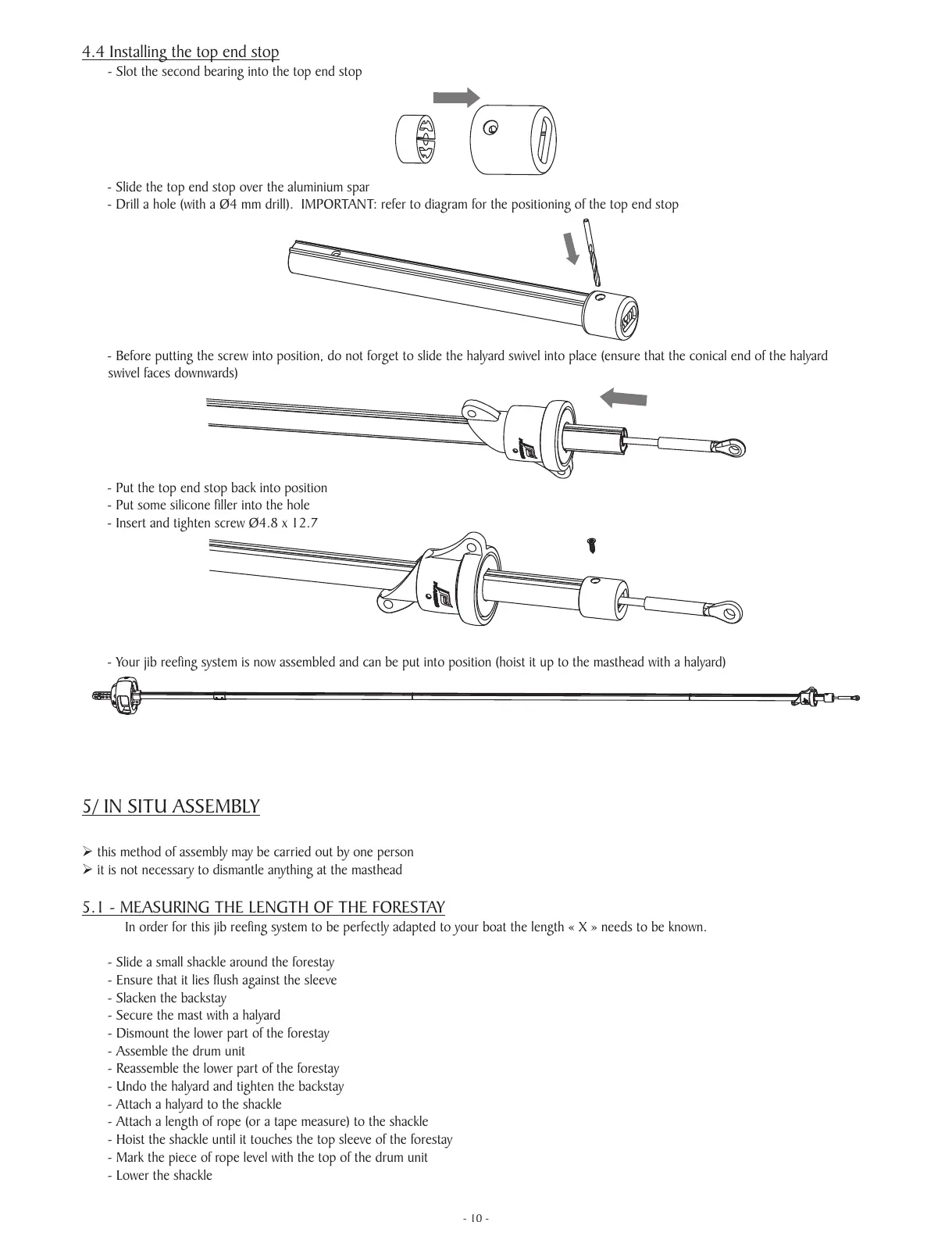 4.4 Installing the top end stop

- Slot the second bearing into the top end stop

- Slide the top end stop over the aluminium spar
- Drill a hole (with a Ø4 mm drill). IMPORTANT: refer to diagram for the positioning of the top end stop

- Before putting the screw into position, do not forget to slide the halyard swivel into place (ensure that the conical end of the halyard swivel faces downwards)

- Put the top end stop back into position
- Put some silicone filler into the hole
- Insert and tighten screw Ø4.8 x 12.7

- Your jib reefing system is now assembled and can be put into position (hoist it up to the masthead with a halyard)

5/ IN SITU ASSEMBLY

➢ this method of assembly may be carried out by one person
➢ it is not necessary to dismantle anything at the masthead

5.1 - MEASURING THE LENGTH OF THE FORESTAY

In order for this jib reefing system to be perfectly adapted to your boat the length « X » needs to be known.

- Slide a small shackle around the forestay
- Ensure that it lies flush against the sleeve
- Slacken the backstay
- Secure the mast with a halyard
- Dismount the lower part of the forestay
- Assemble the drum unit
- Reassemble the lower part of the forestay
- Undo the halyard and tighten the backstay
- Attach a halyard to the shackle
- Attach a length of rope (or a tape measure) to the shackle
- Hoist the shackle until it touches the top sleeve of the forestay
- Mark the piece of rope level with the top of the drum unit
- Lower the shackle

- 10 -