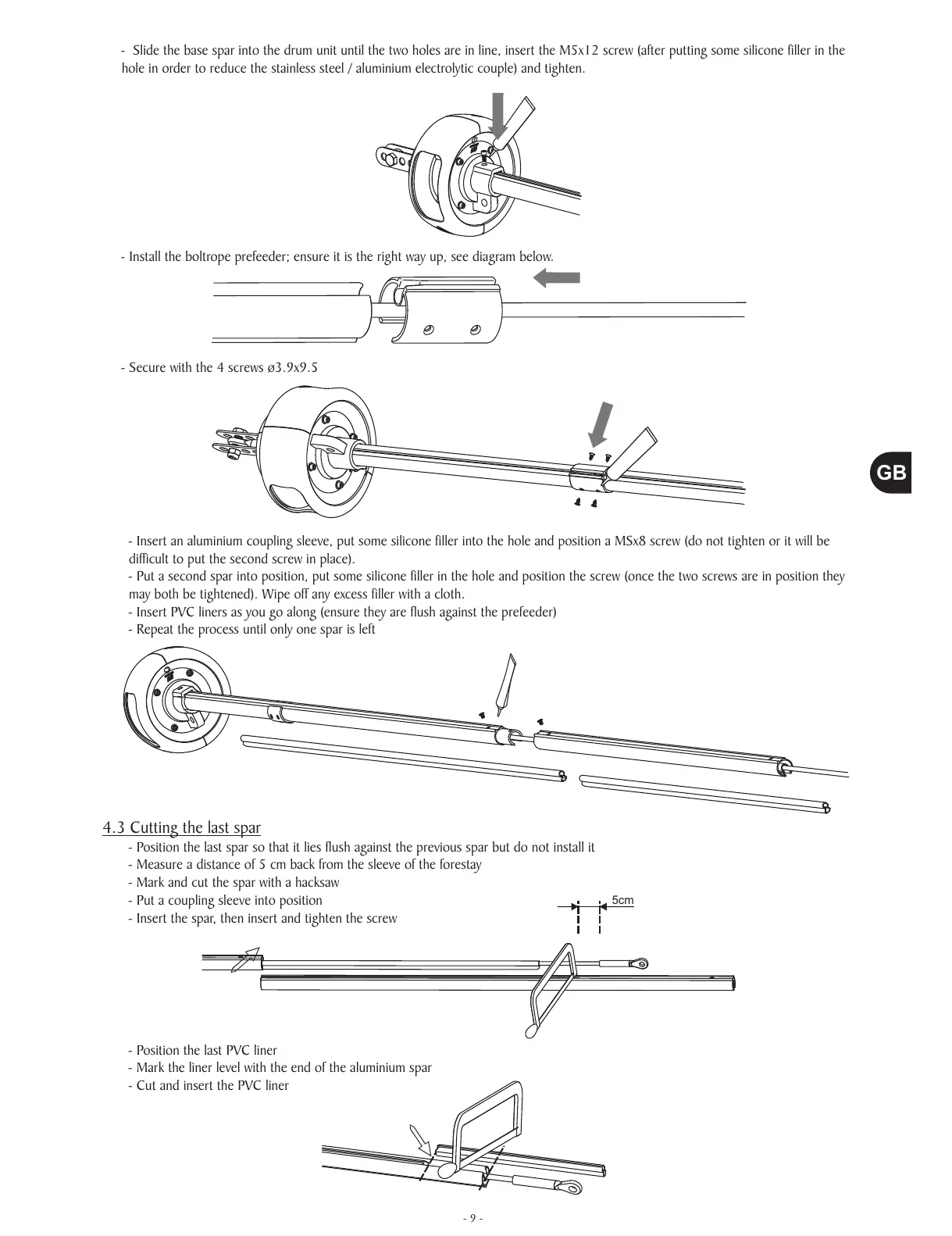 - Slide the base spar into the drum unit until the two holes are in line, insert the M5x12 screw (after putting some silicone filler in the hole in order to reduce the stainless steel / aluminium electrolytic couple) and tighten.

- Install the boltrope prefeeder; ensure it is the right way up, see diagram below.

- Secure with the 4 screws ø3.9x9.5

GB

- Insert an aluminium coupling sleeve, put some silicone filler into the hole and position a M5x8 screw (do not tighten or it will be difficult to put the second screw in place).
- Put a second spar into position, put some silicone filler in the hole and position the screw (once the two screws are in position they may both be tightened). Wipe off any excess filler with a cloth.
- Insert PVC liners as you go along (ensure they are flush against the prefeeder)
- Repeat the process until only one spar is left

4.3 Cutting the last spar
- Position the last spar so that it lies flush against the previous spar but do not install it
- Measure a distance of 5 cm back from the sleeve of the forestay
- Mark and cut the spar with a hacksaw
- Put a coupling sleeve into position
- Insert the spar, then insert and tighten the screw

5cm

- Position the last PVC liner
- Mark the liner level with the end of the aluminium spar
- Cut and insert the PVC liner

- 9 -