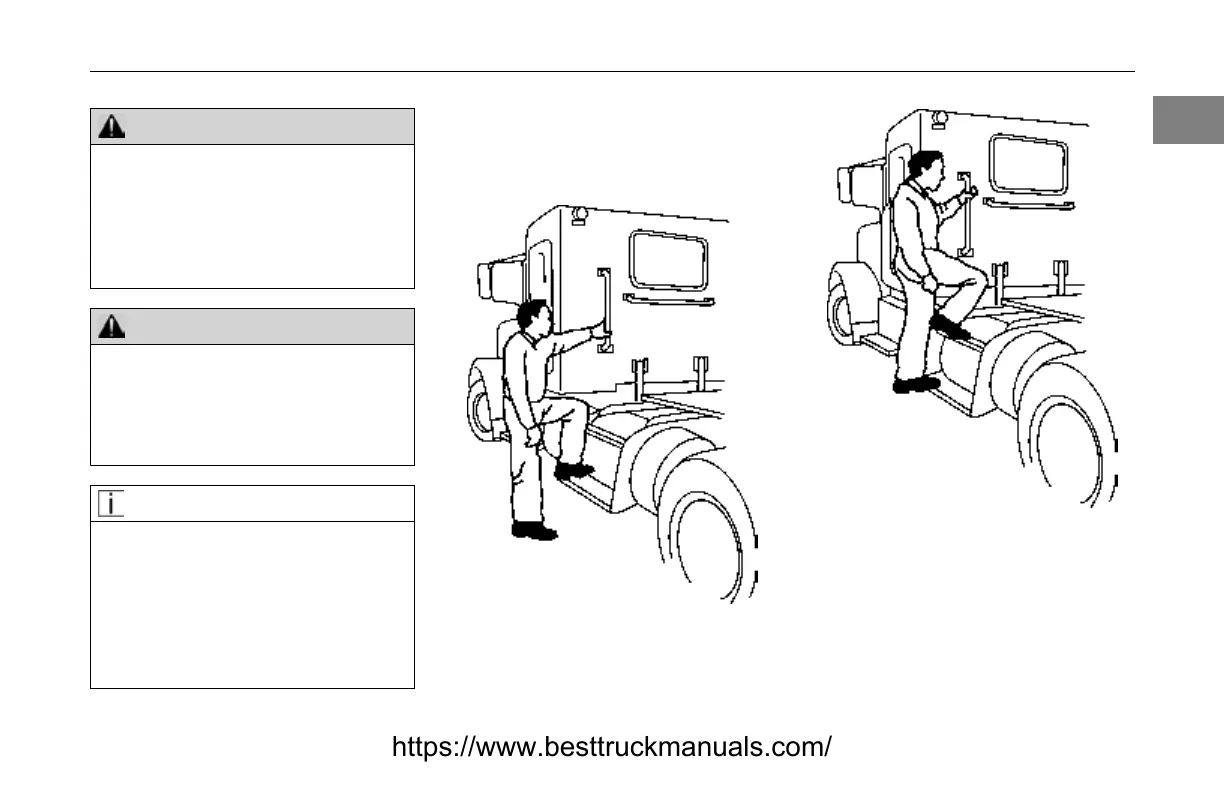 https://www.besttruckmanuals.com/