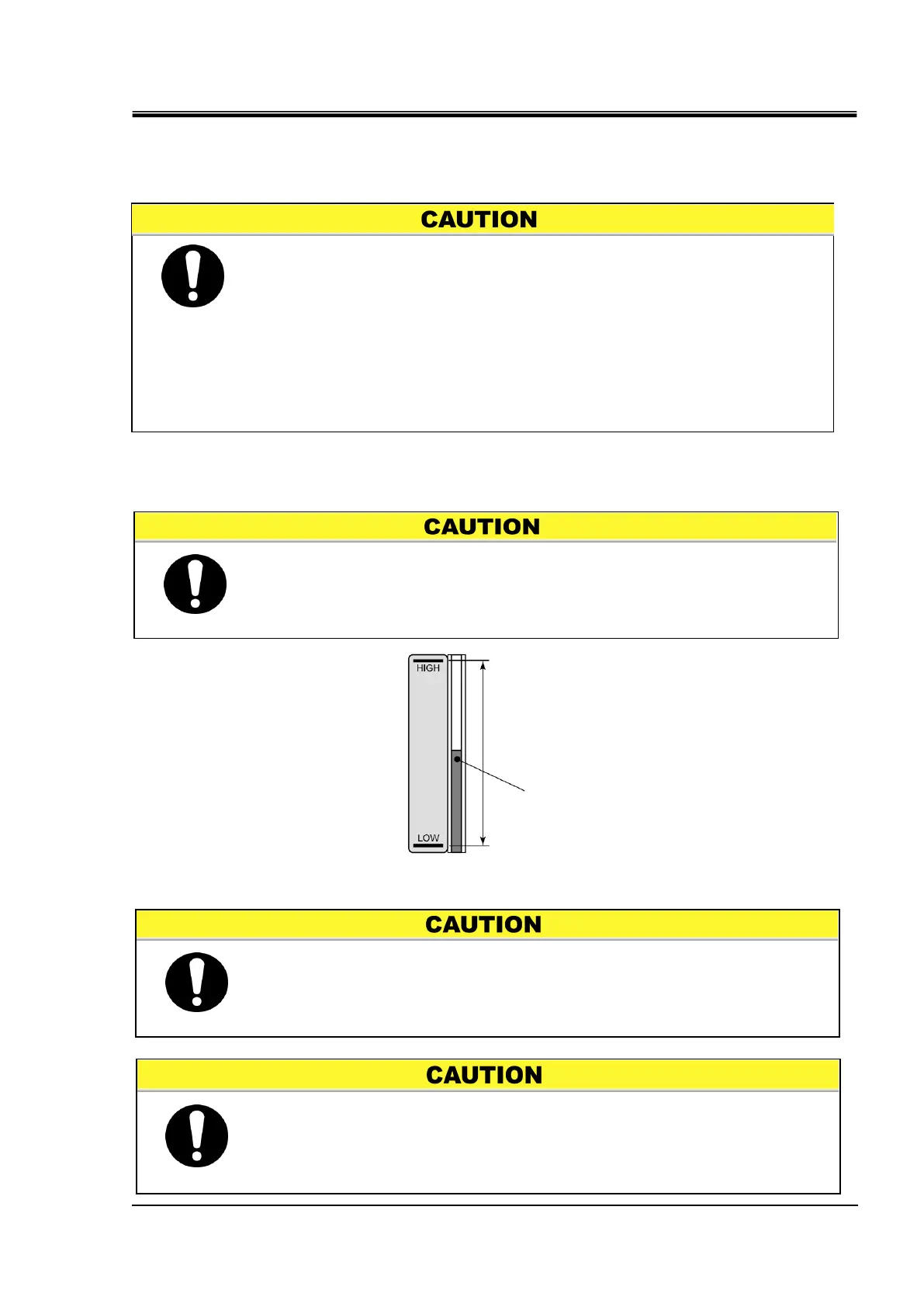 CAUTION

CAUTION

HIGH

LOW

CAUTION

CAUTION