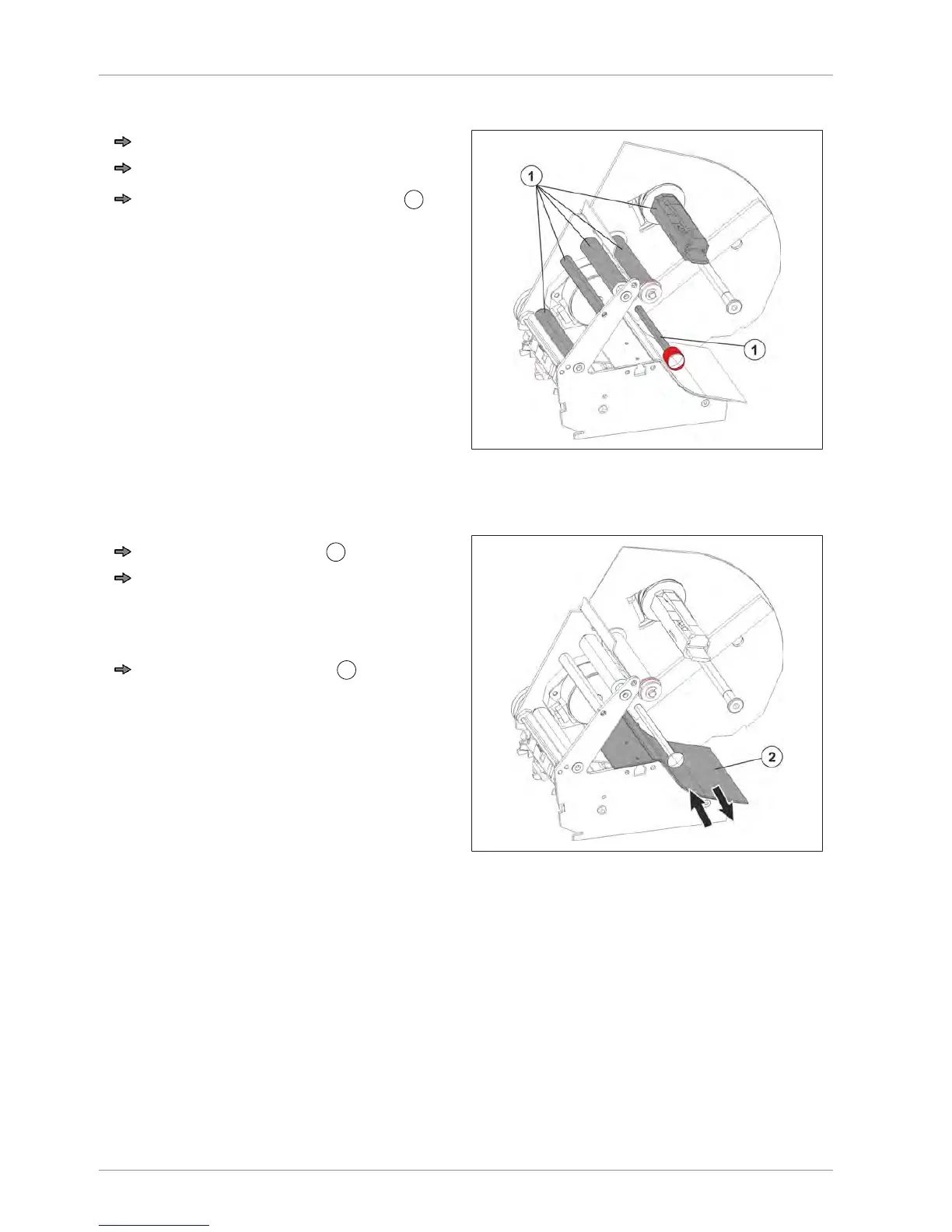 1

1

2