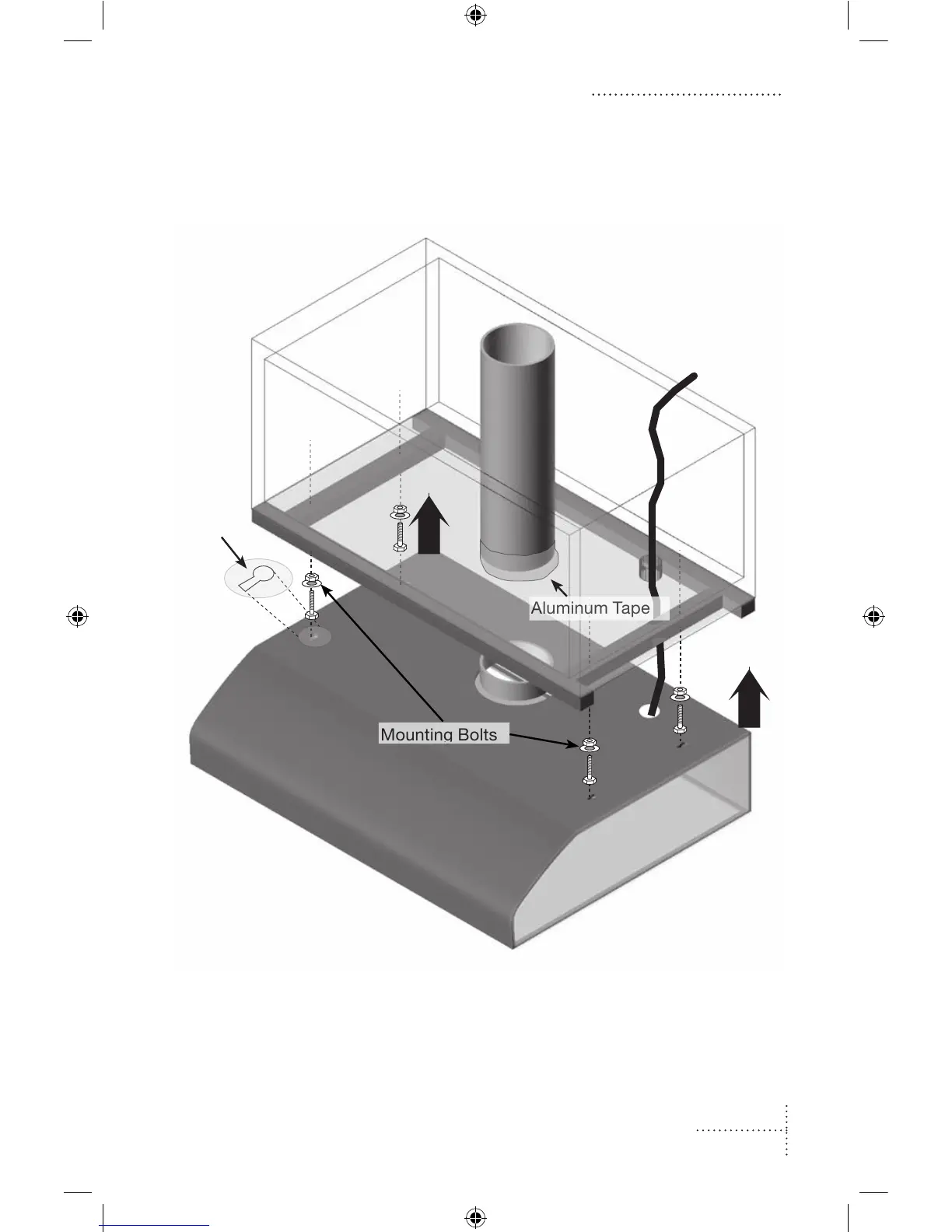 Aluminum Tape

Mounting Bolts