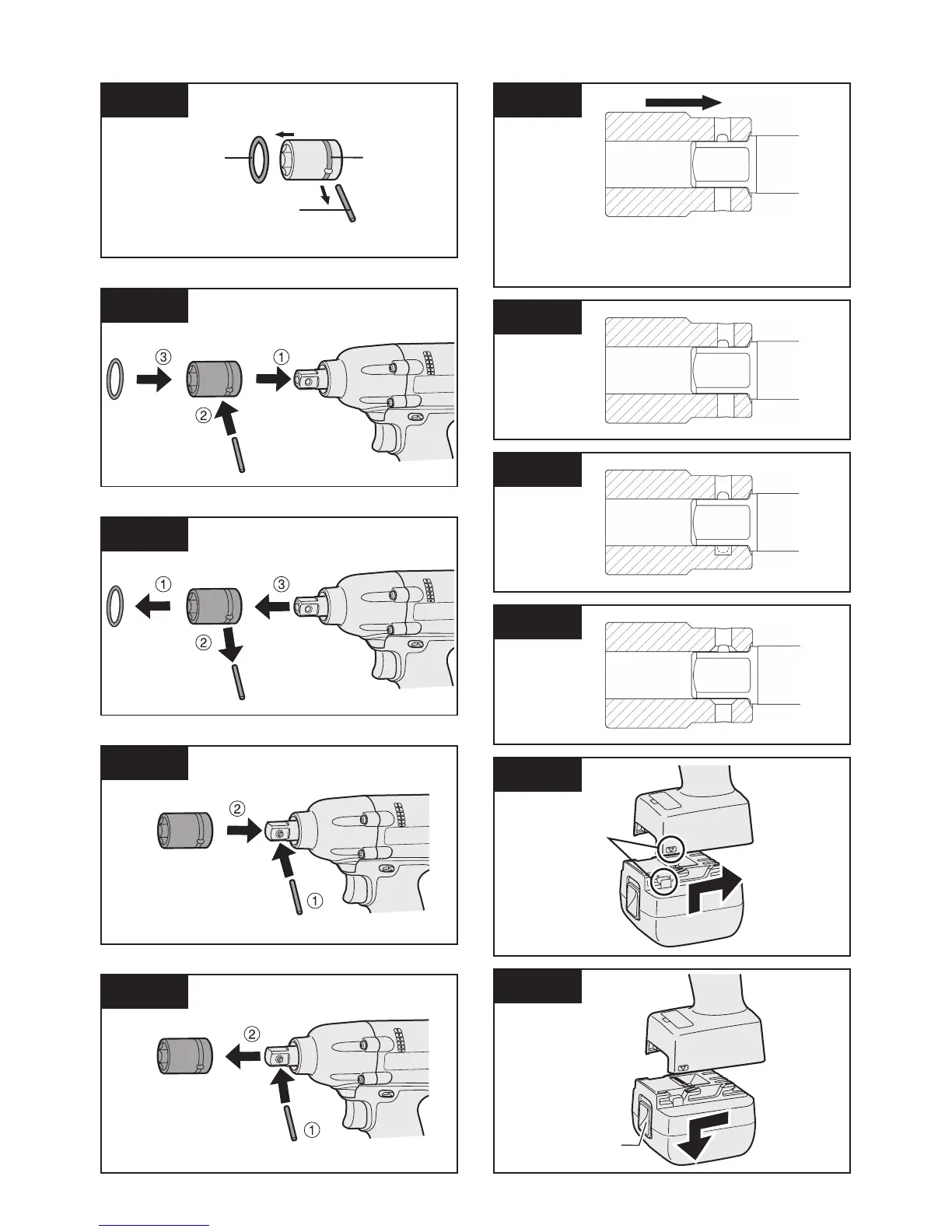 ③ ① ②

① ③ ②

② ①

② ①