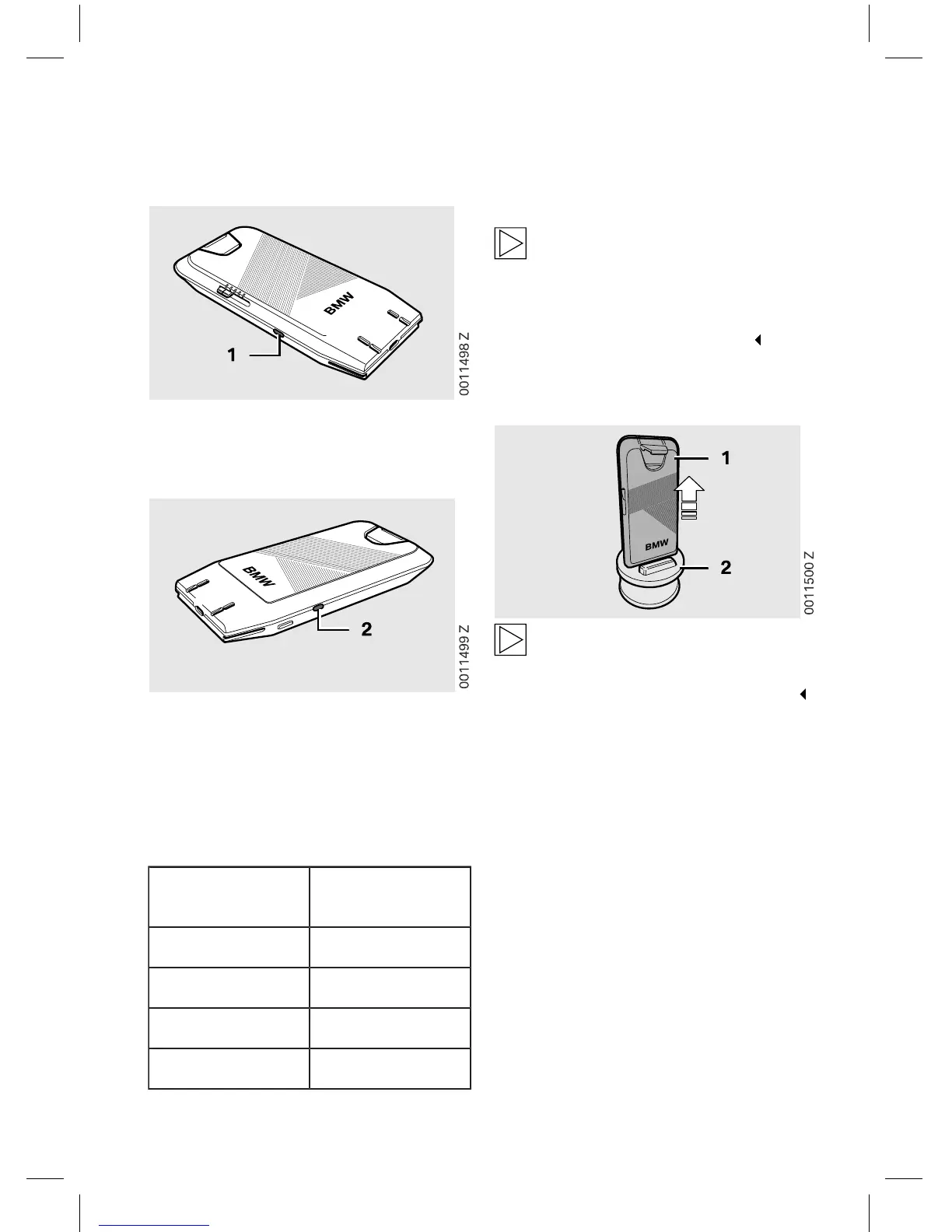 BMW

1

0011498 Z

BMW

2

0011499 Z

1

BMW

2

0011500 Z