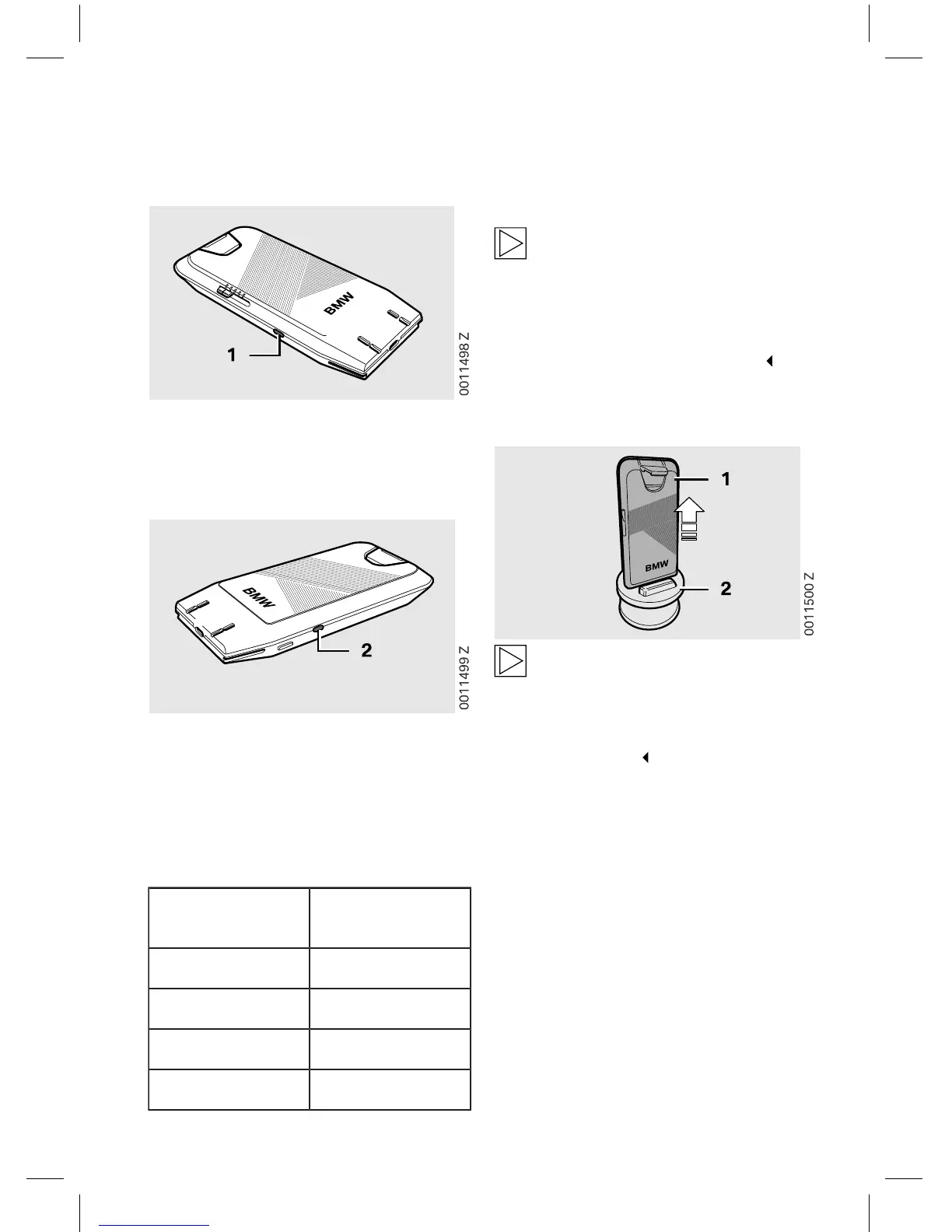 BMW

1

0011498 Z

BMW

2

0011499 Z

1

BMW

2

0011500 Z