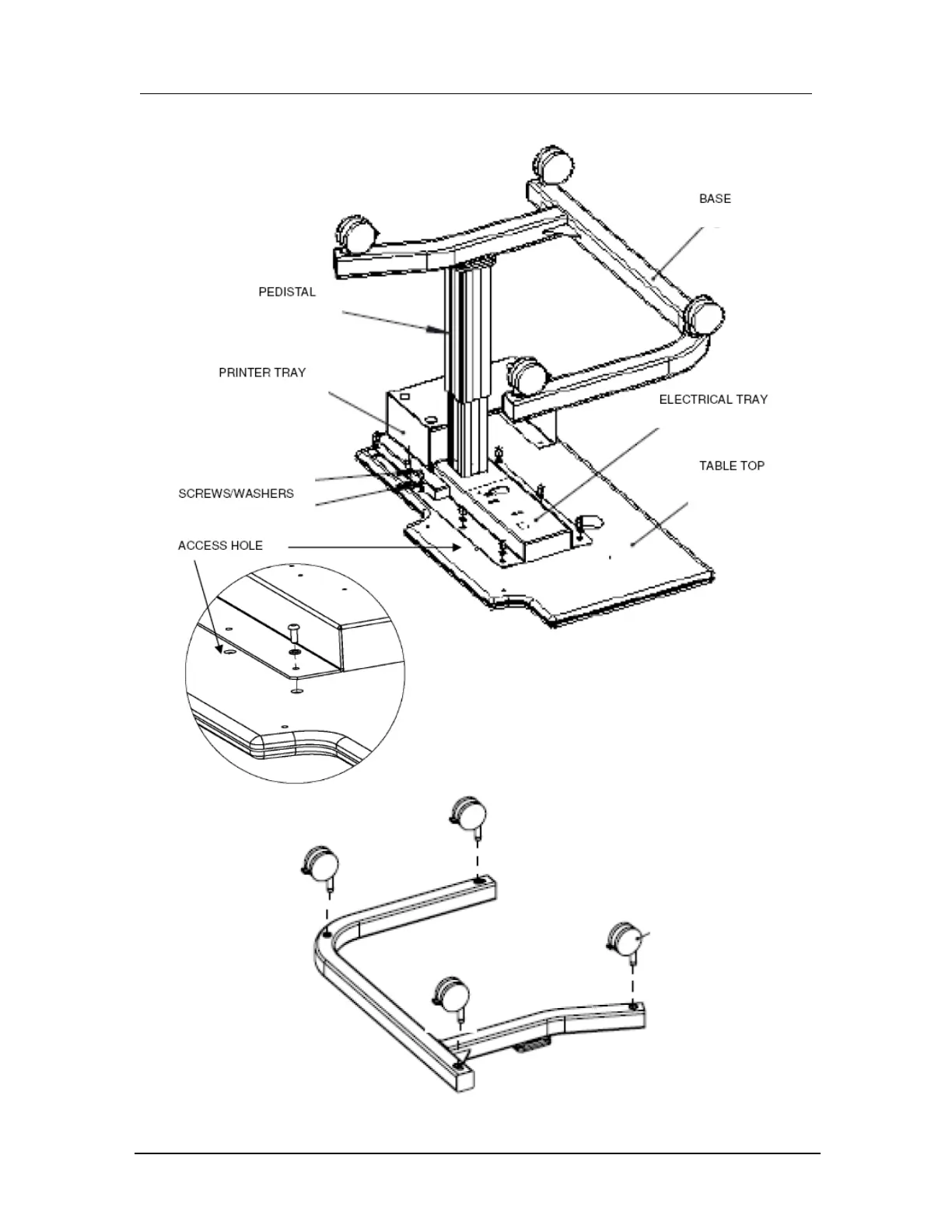 BASE

PEDISTAL

PRINTER TRAY

ELECTRICAL TRAY

TABLE TOP

SCREWS/WASHERS

ACCESS HOLE