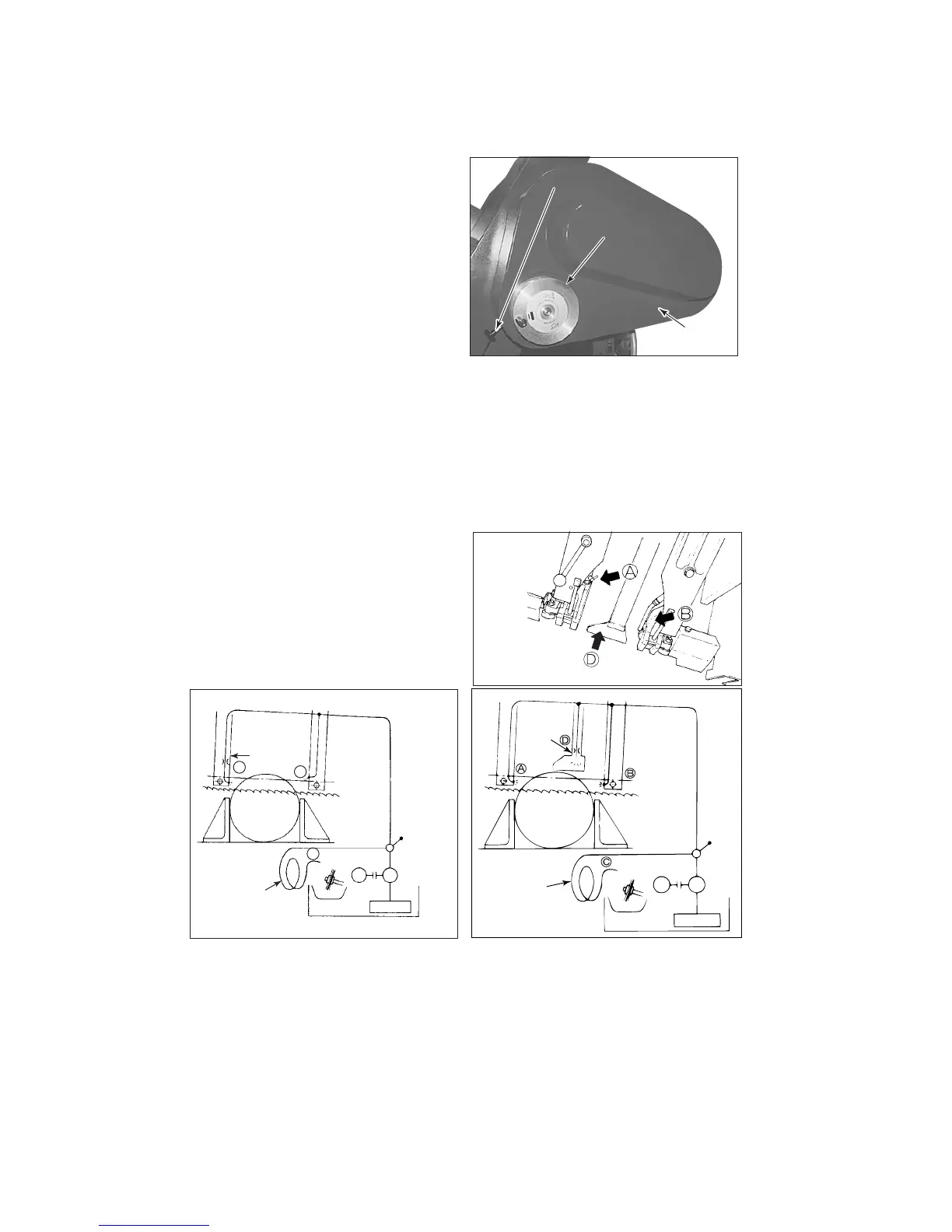 A

B

D

D

A

B

C