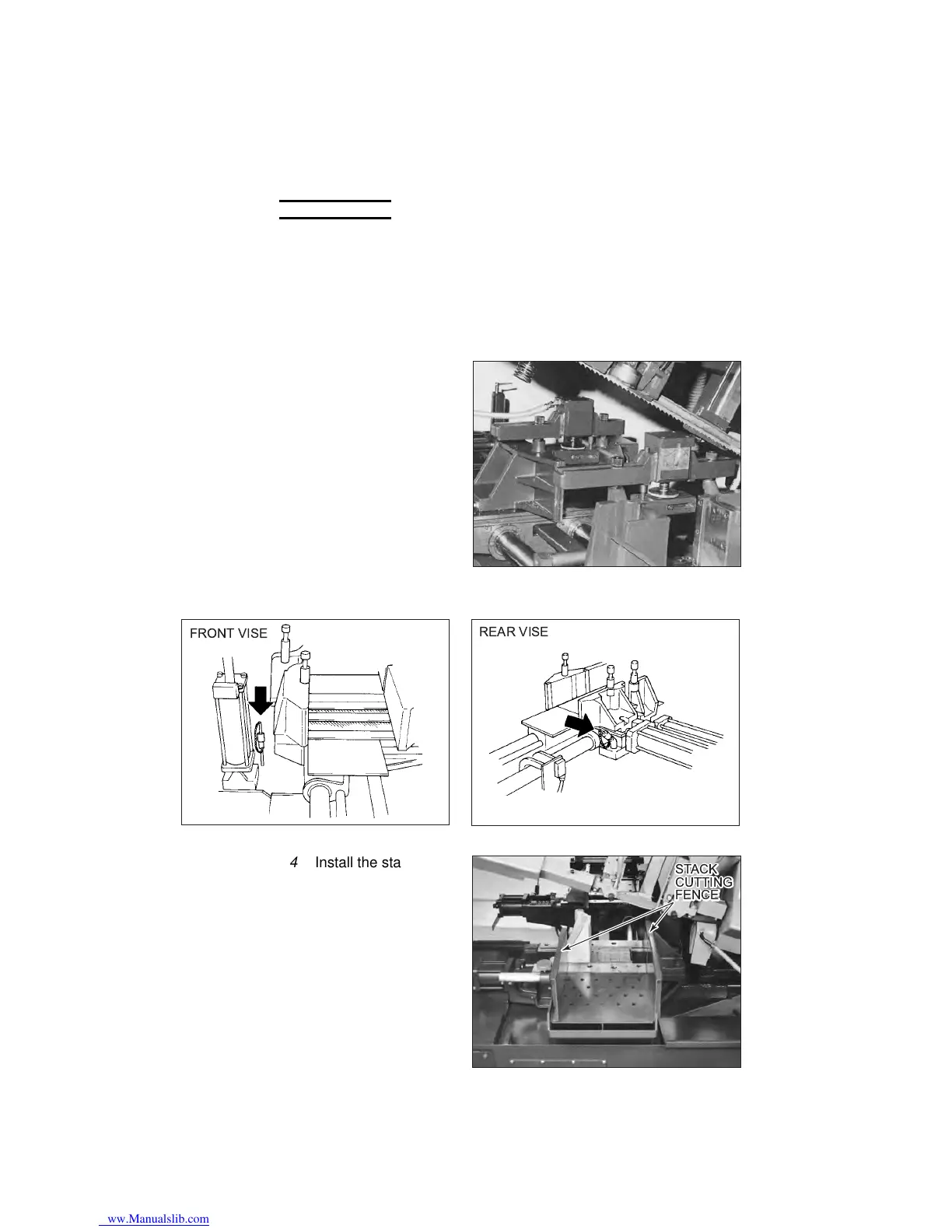 FRONT VISE

REAR VISE

4 Install the sta

STACK CUTTING FENCE

ww.Manualslib.com