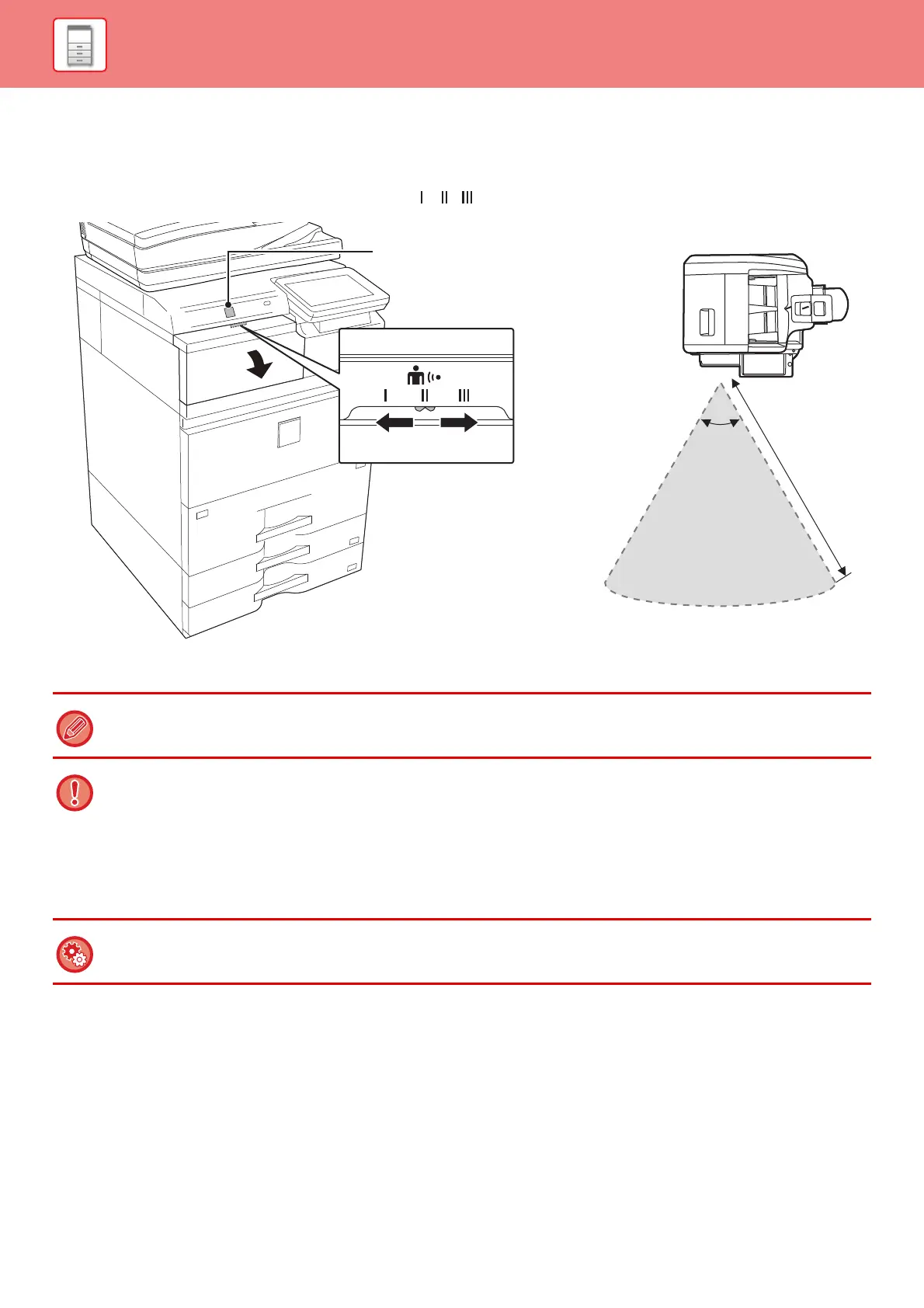 I II III

I II III