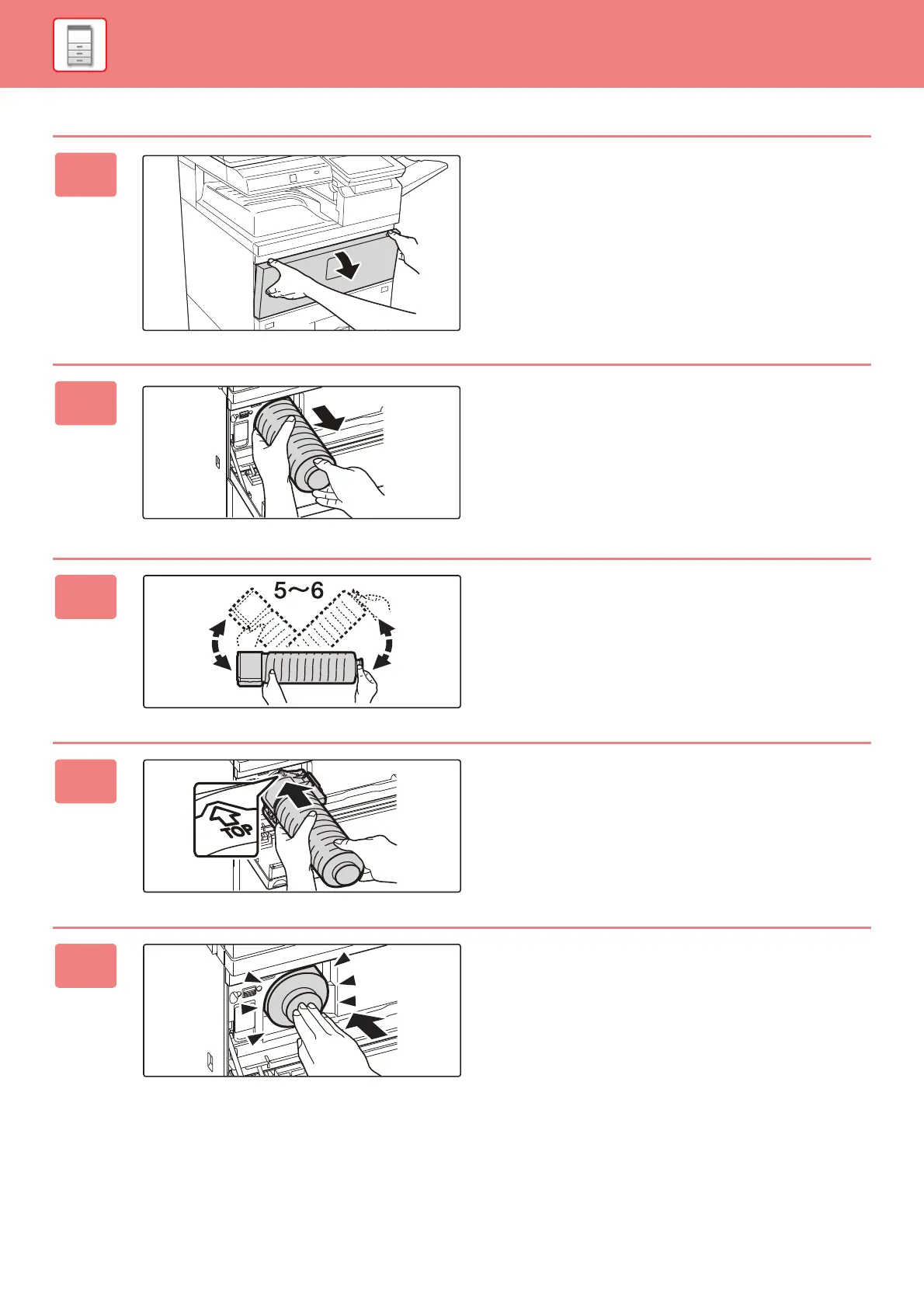 5～6

TOP