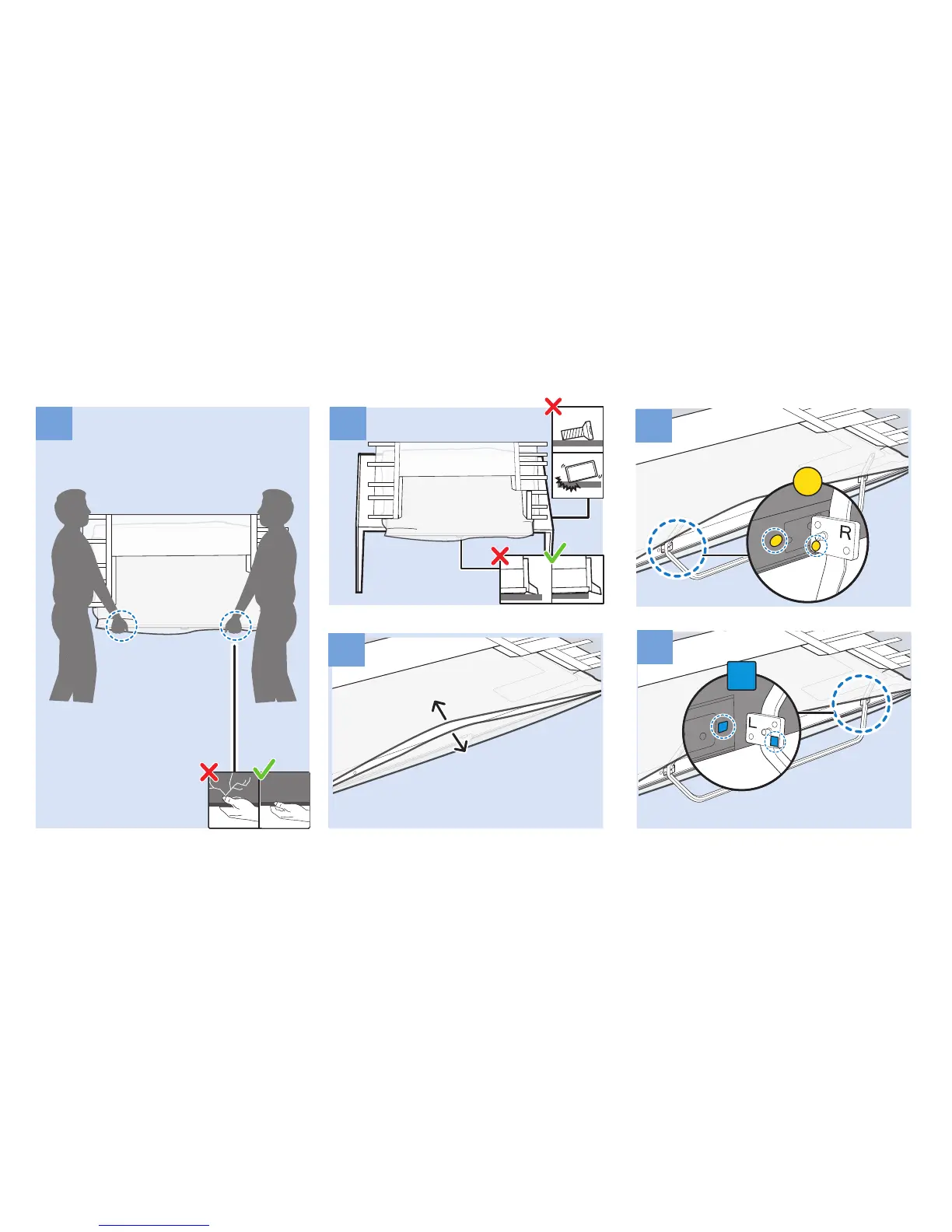 R

L