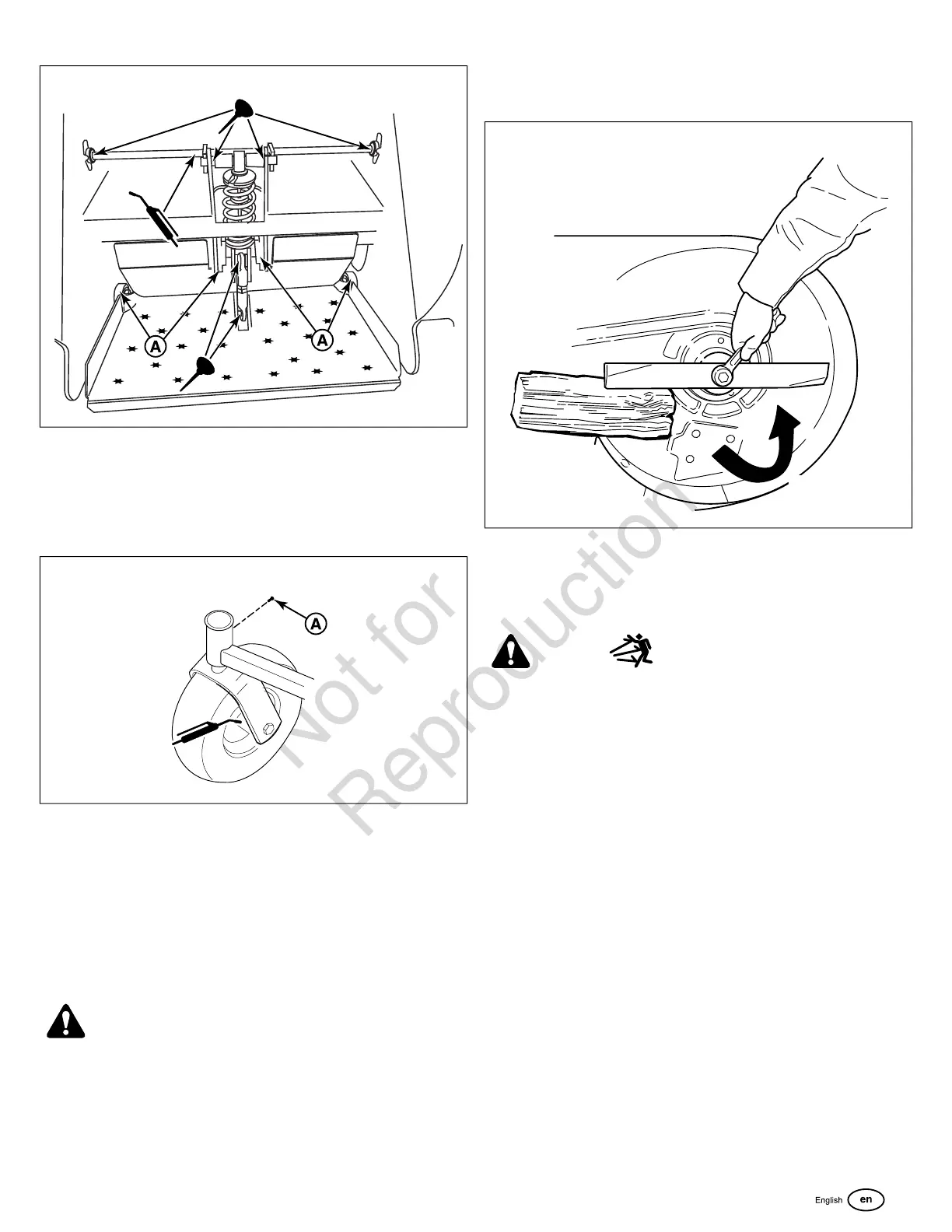 A

A

A

Not for Reproduction

English en