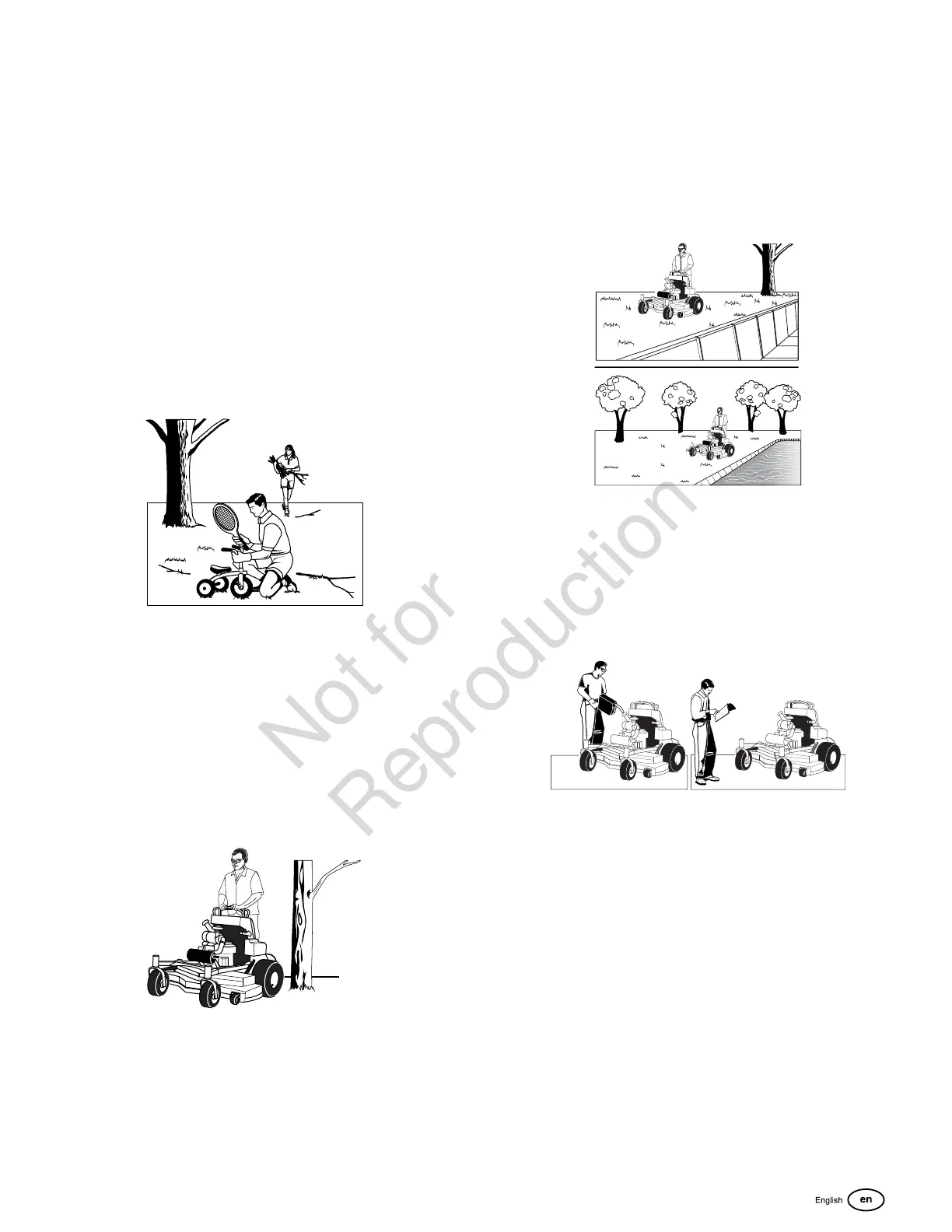 Not for Reproduction

English en