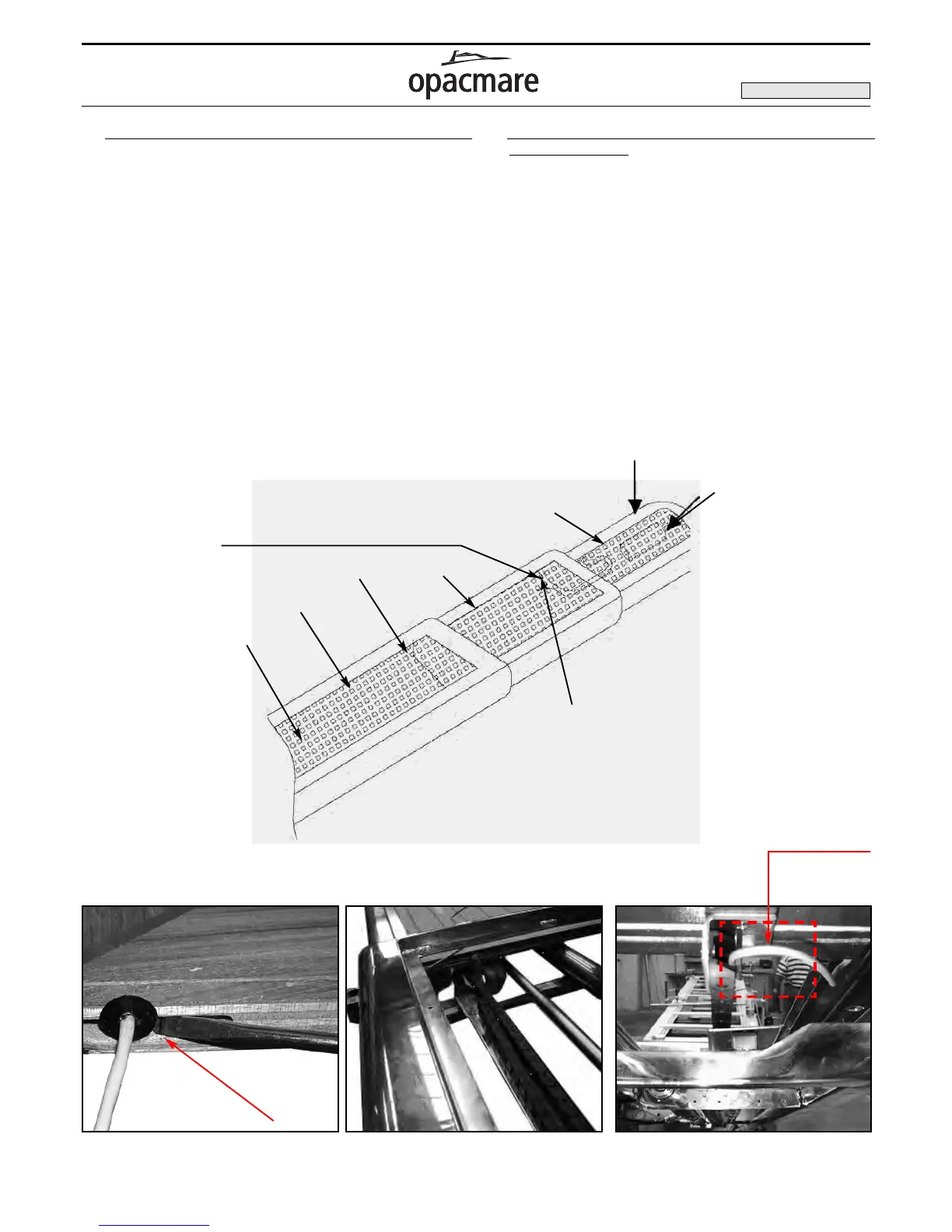 opacmare