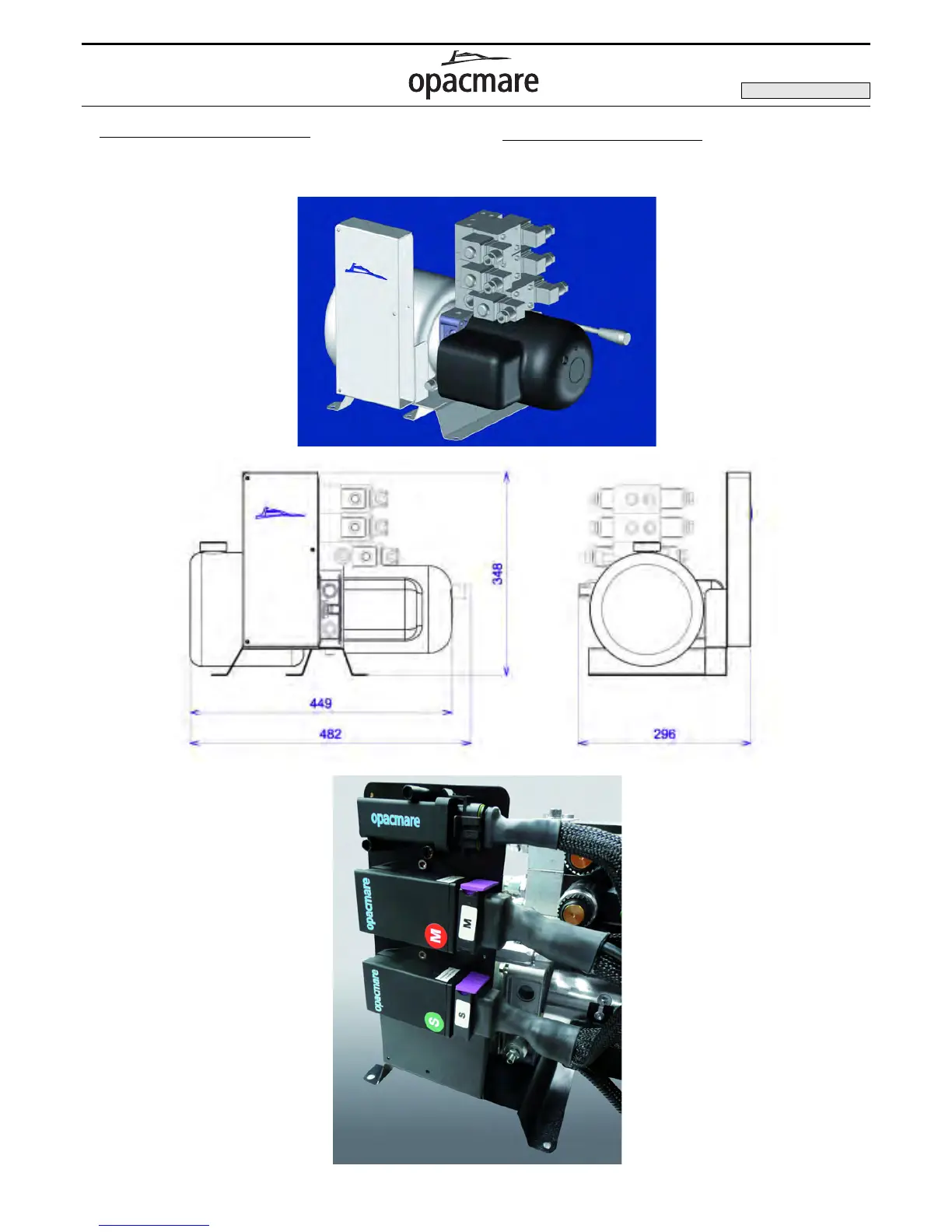 opacmare

348

449

482

296

opacmare

opacmare

M

M

opacmare

S

S