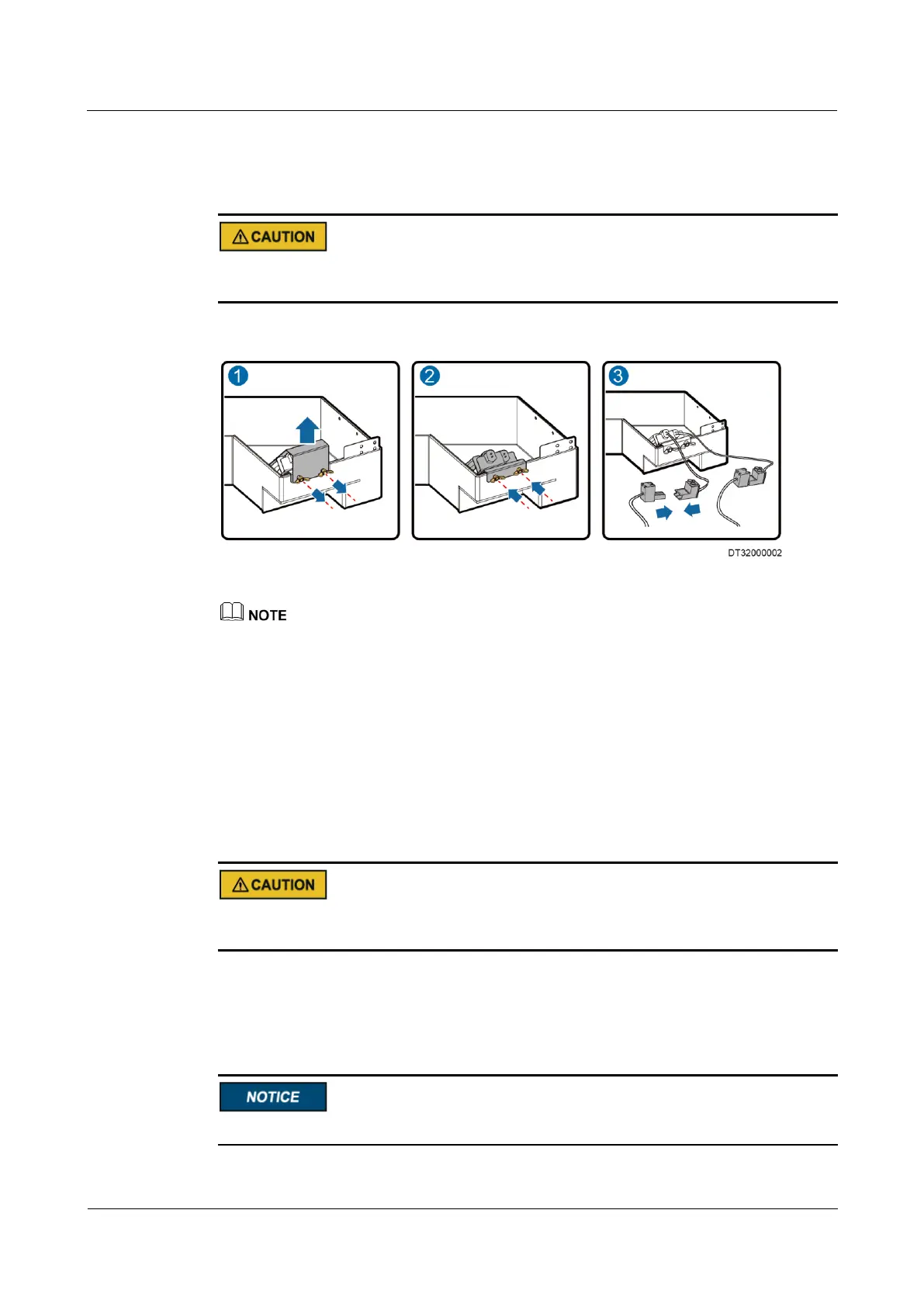 CAUTION

1

2

3

DT32000002

NOTE

CAUTION

NOTICE