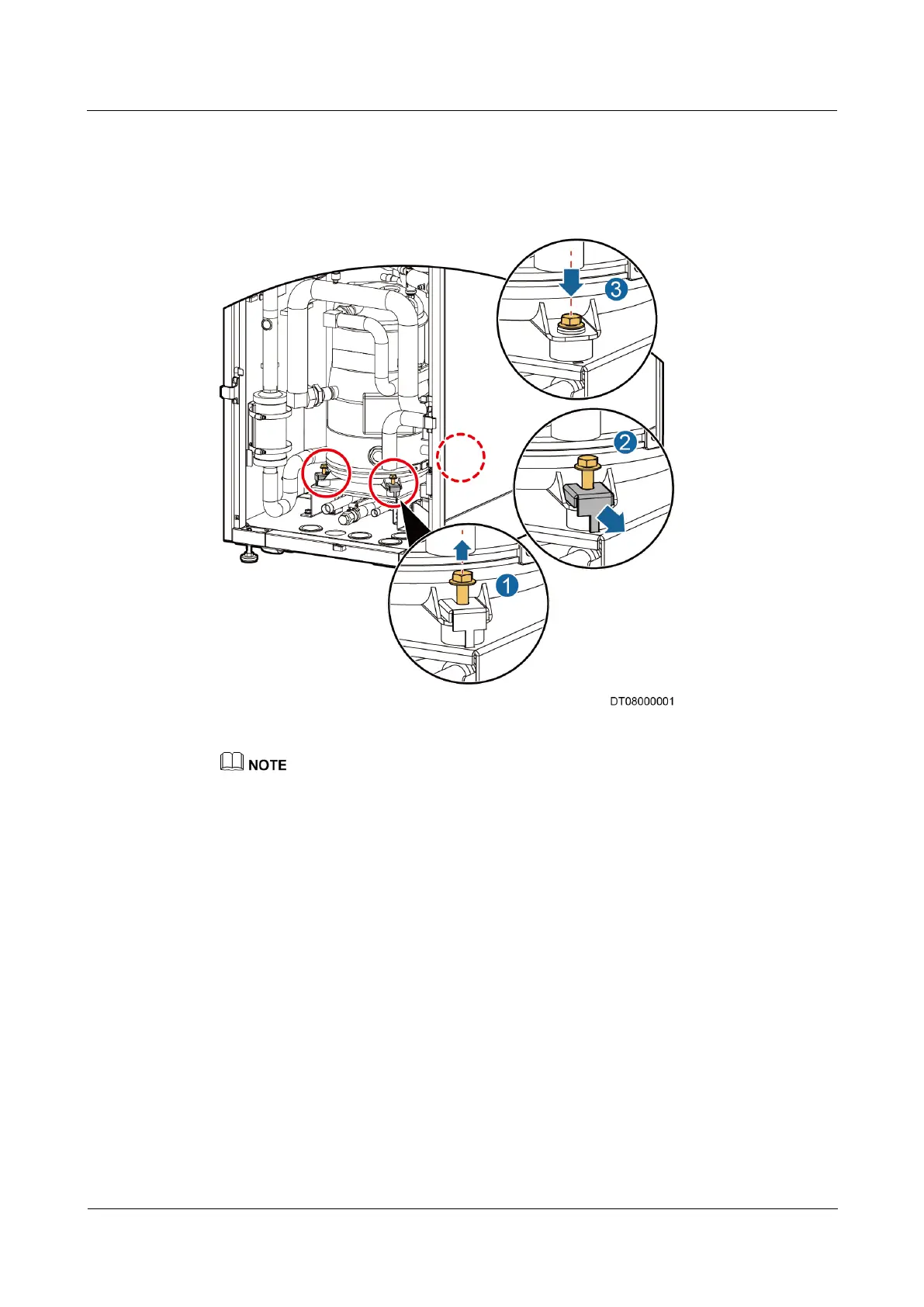 3

2

1

DT08000001

NOTE