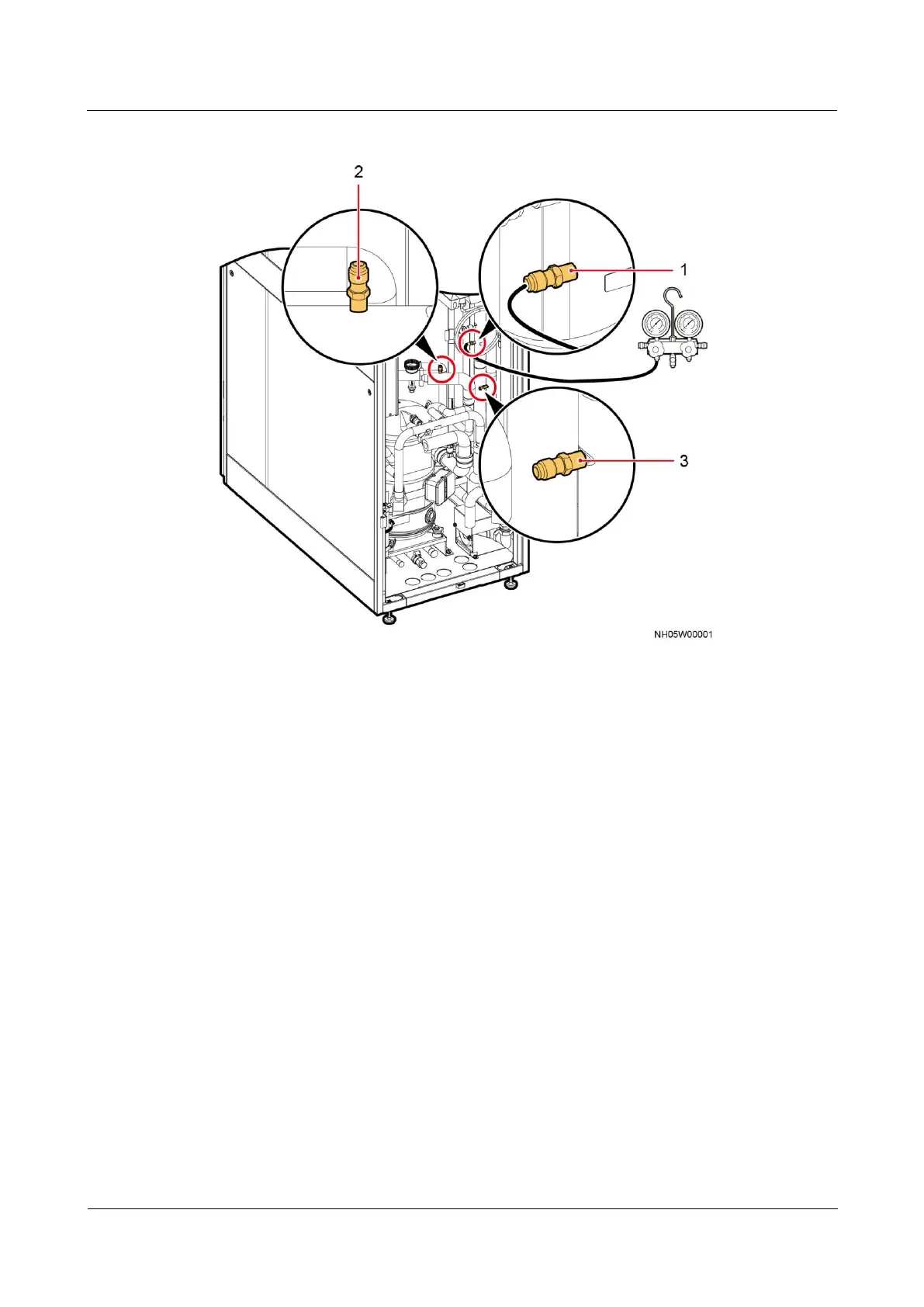 2

1

3

NH05W00001