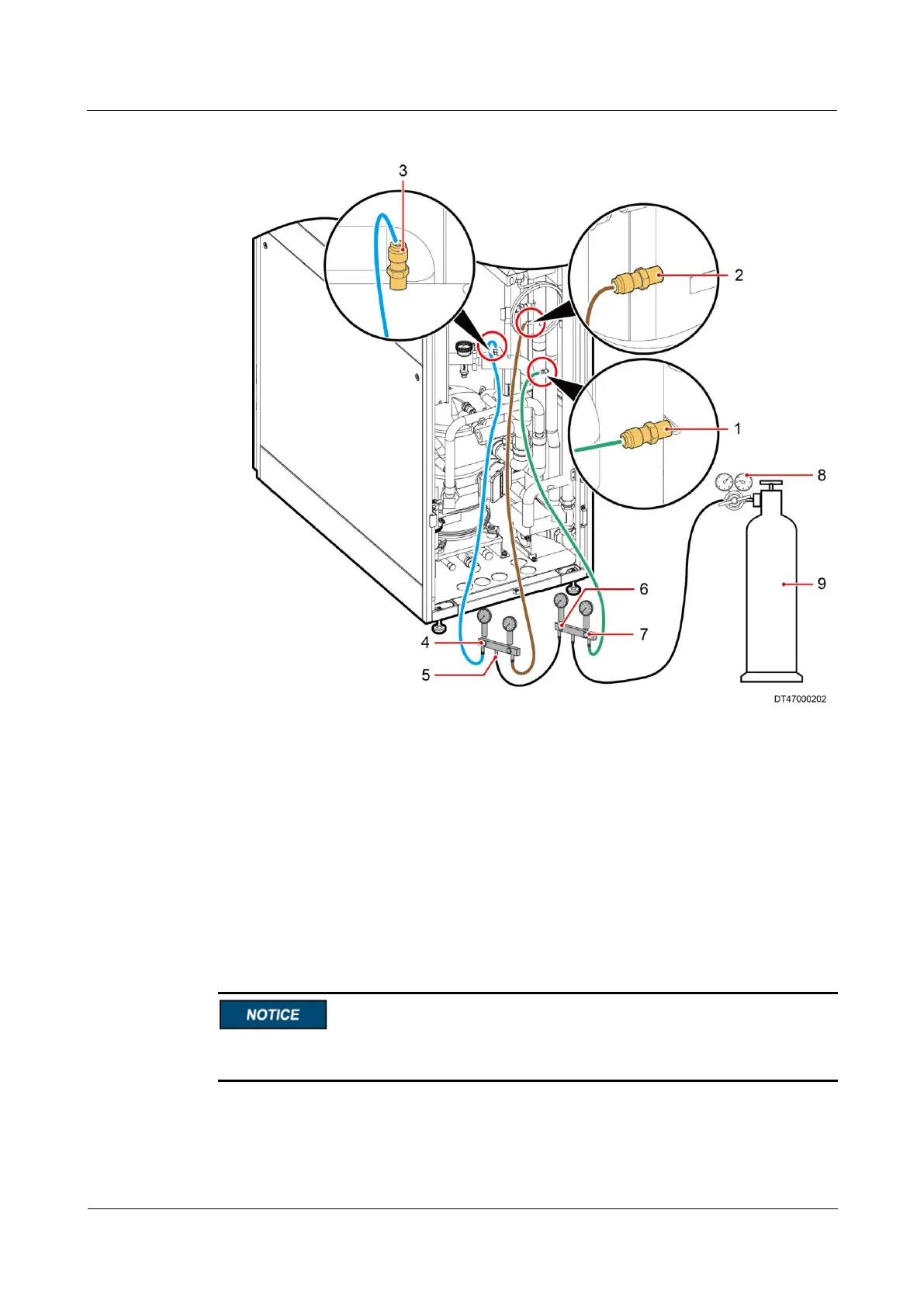 3

2

1

8

9

6

7

4

5

DT47000202

NOTICE