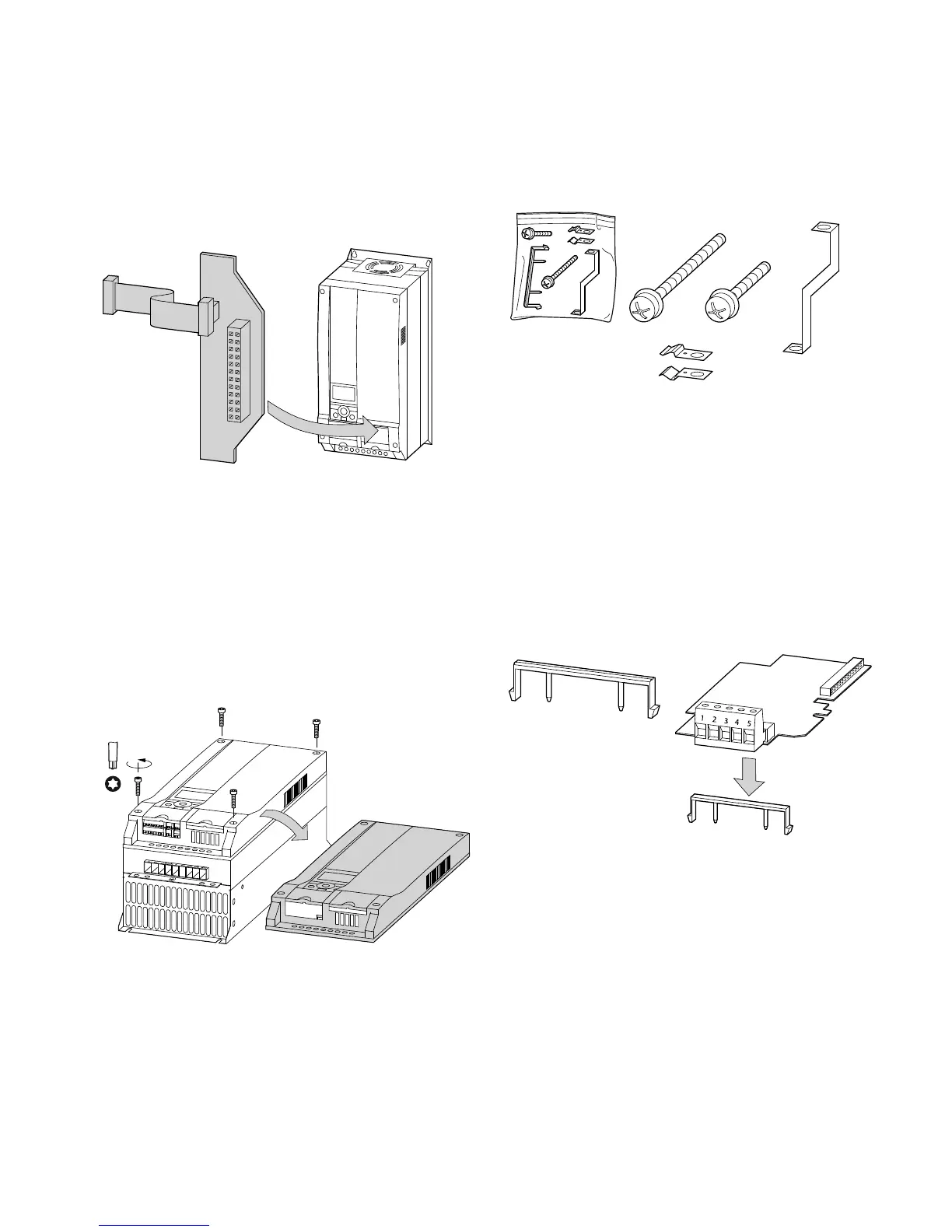 1 2 3 4 5