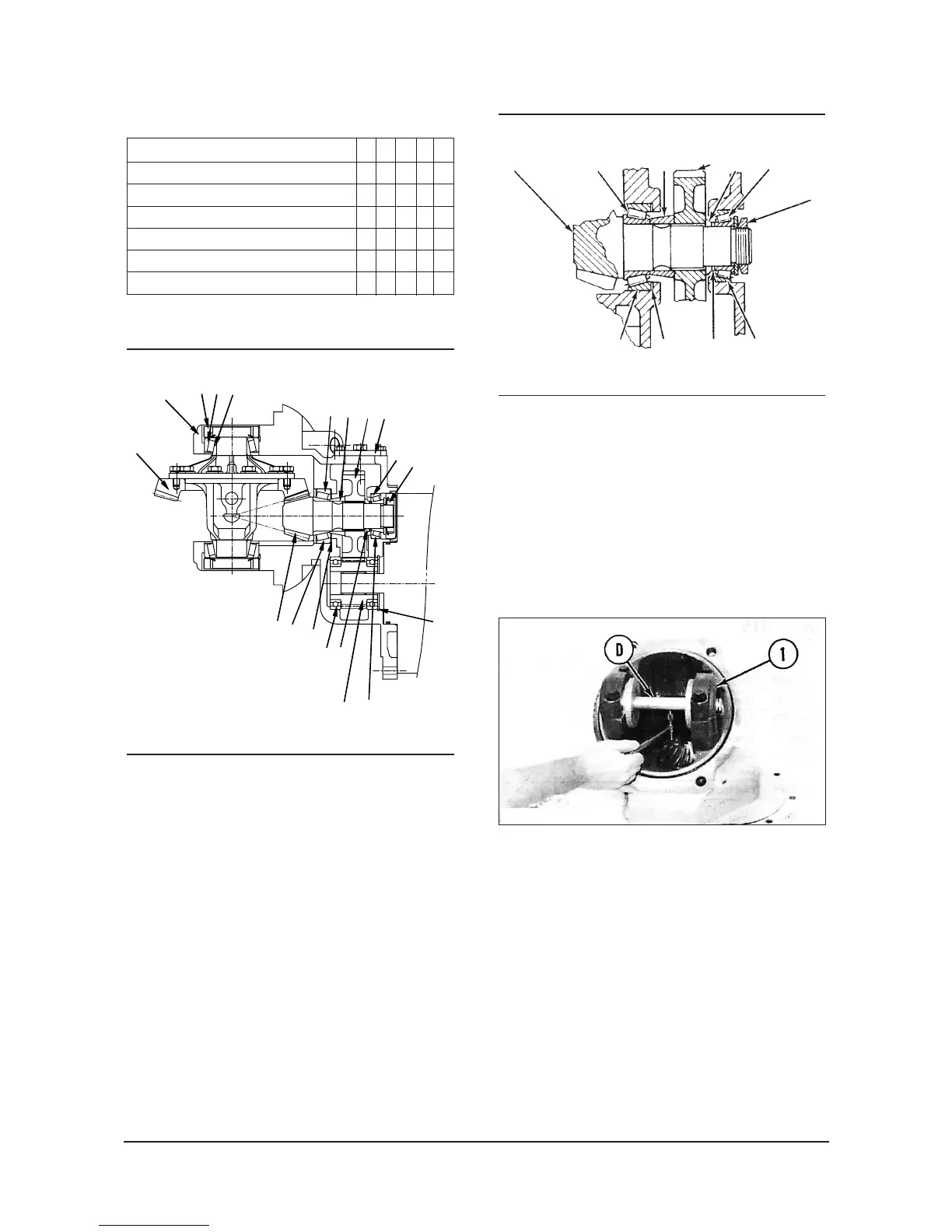 D

1