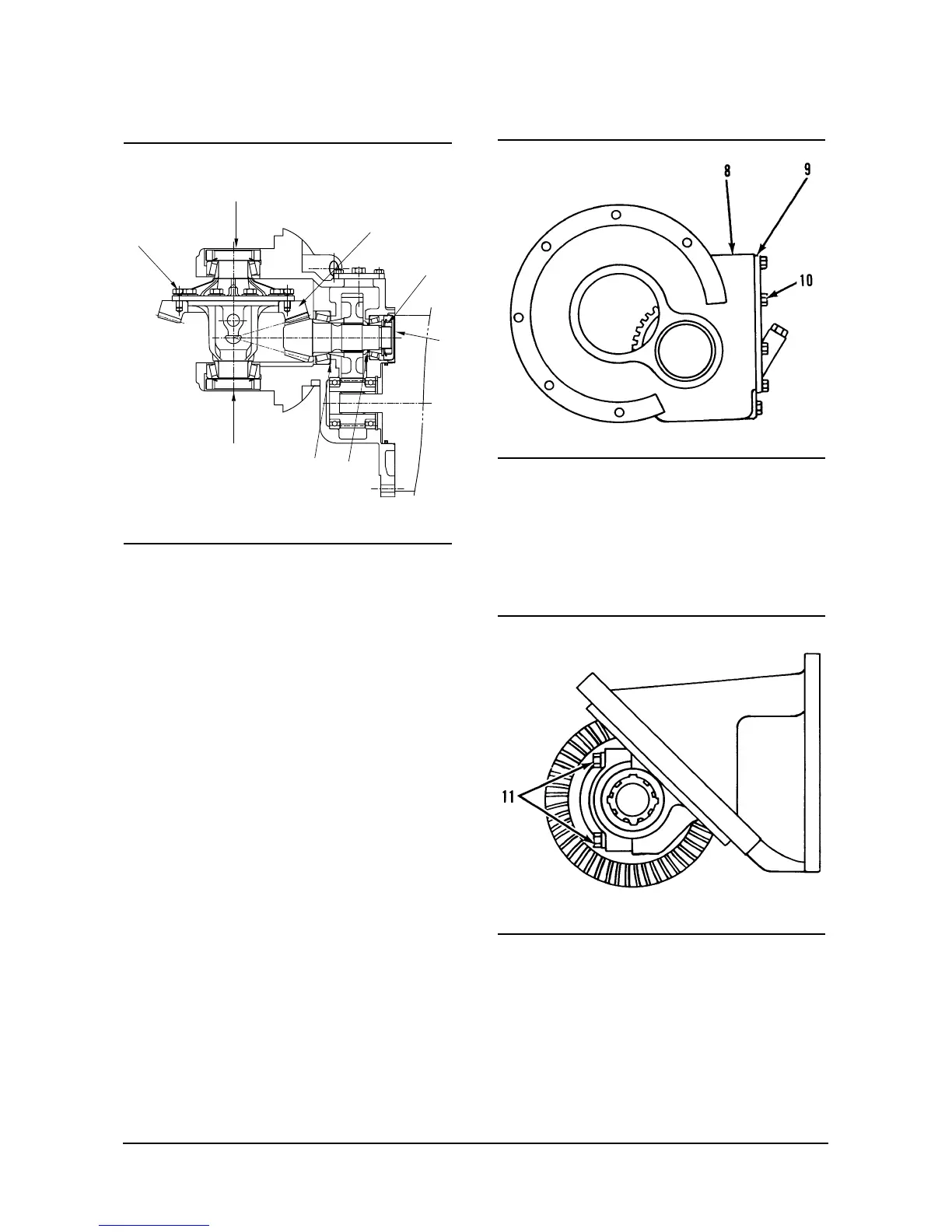 8

9

10

11