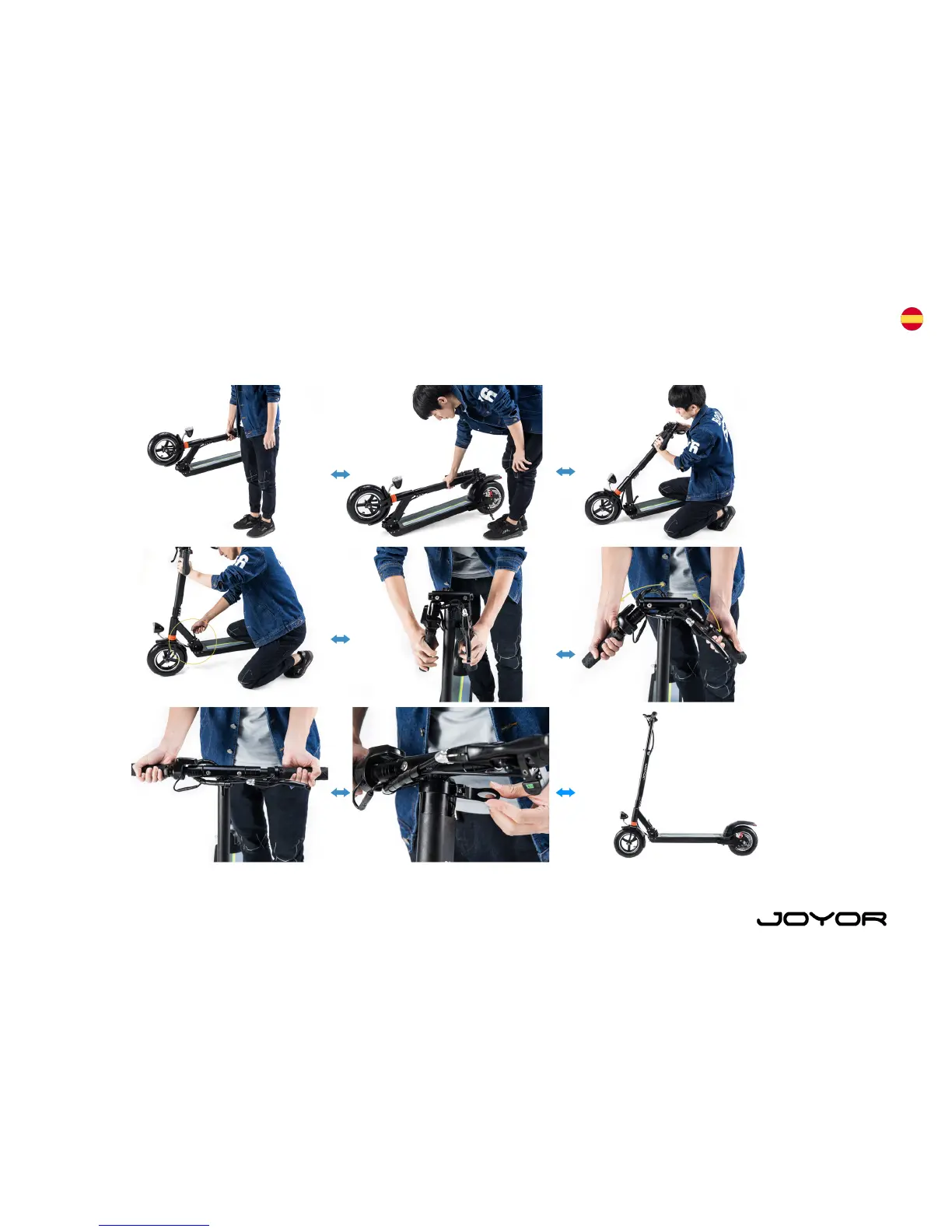 JOYOR