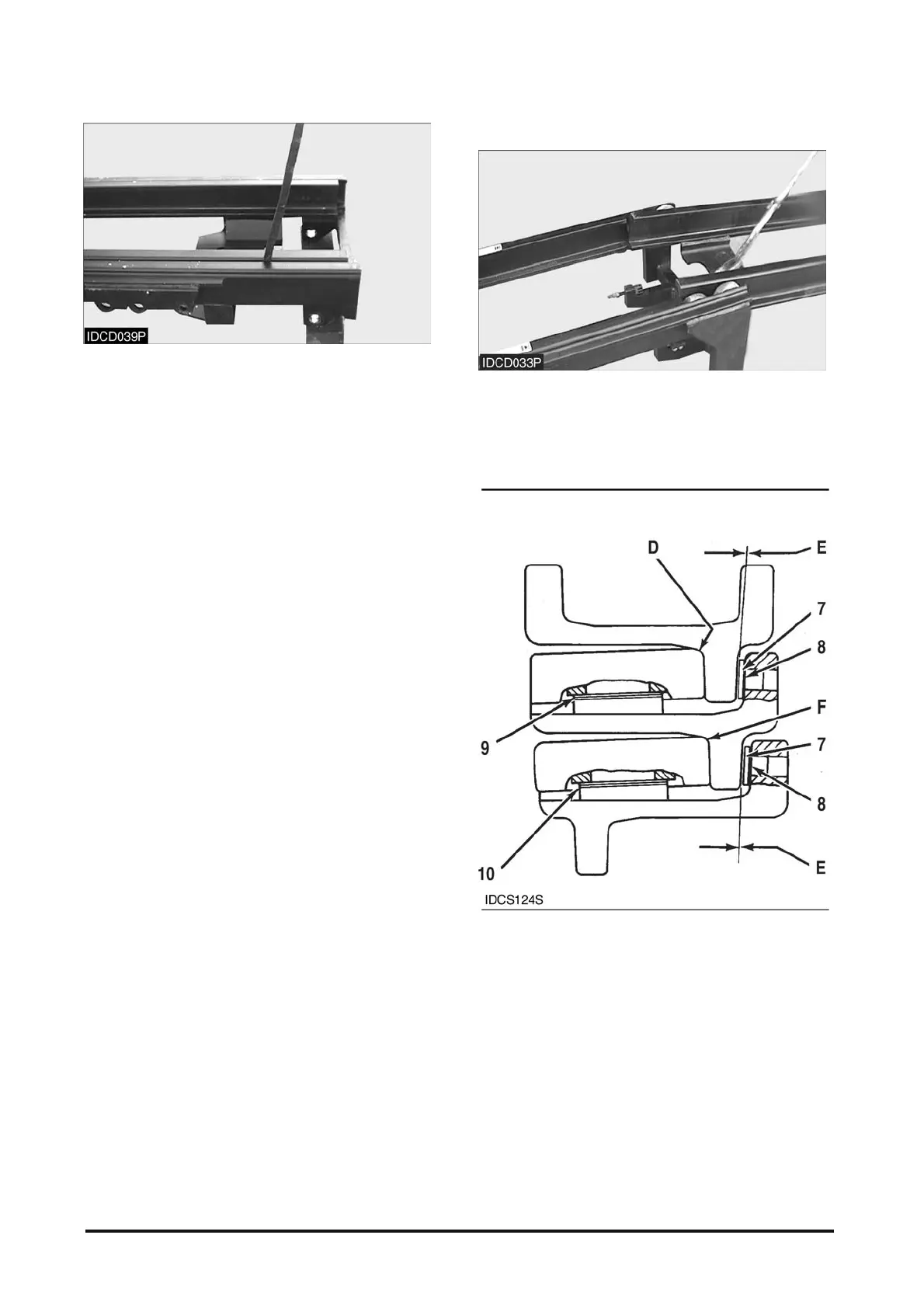 IDCD039P

IDCD033P

D
E
7
8
F
9
7
8
10
E
IDCS124S