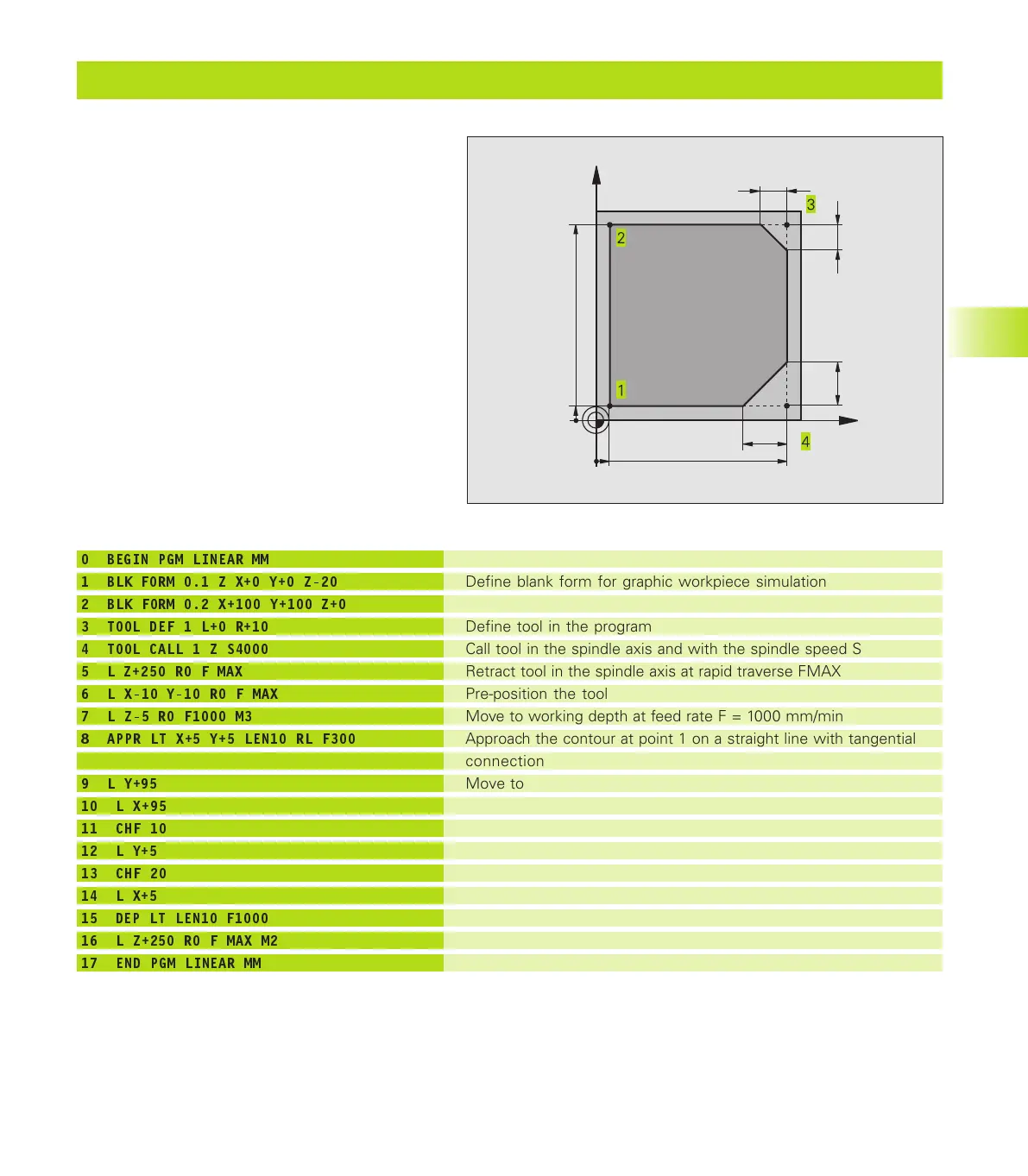 3
2
1
4

| | |
|---|---|
| 0 BEGIN PGM LINEAR MM | |
| 1 BLK FORM 0.1 Z X+0 Y+0 Z-20 | Define blank form for graphic workpiece simulation |
| 2 BLK FORM 0.2 X+100 Y+100 Z+0 | |
| 3 TOOL DEF 1 L+0 R+10 | Define tool in the program |
| 4 TOOL CALL 1 Z S4000 | Call tool in the spindle axis and with the spindle speed S |
| 5 L Z+250 R0 F MAX | Retract tool in the spindle axis at rapid traverse FMAX |
| 6 L X-10 Y-10 R0 F MAX | Pre-position the tool |
| 7 L Z-5 R0 F1000 M3 | Move to working depth at feed rate F = 1000 mm/min |
| 8 APPR LT X+5 Y+5 LEN10 RL F300 | Approach the contour at point 1 on a straight line with tangential |
| | connection |
| 9 L Y+95 | Move to |
| 10 L X+95 | |
| 11 CHF 10 | |
| 12 L Y+5 | |
| 13 CHF 20 | |
| 14 L X+5 | |
| 15 DEP LT LEN10 F1000 | |
| 16 L Z+250 R0 F MAX M2 | |
| 17 END PGM LINEAR MM | |