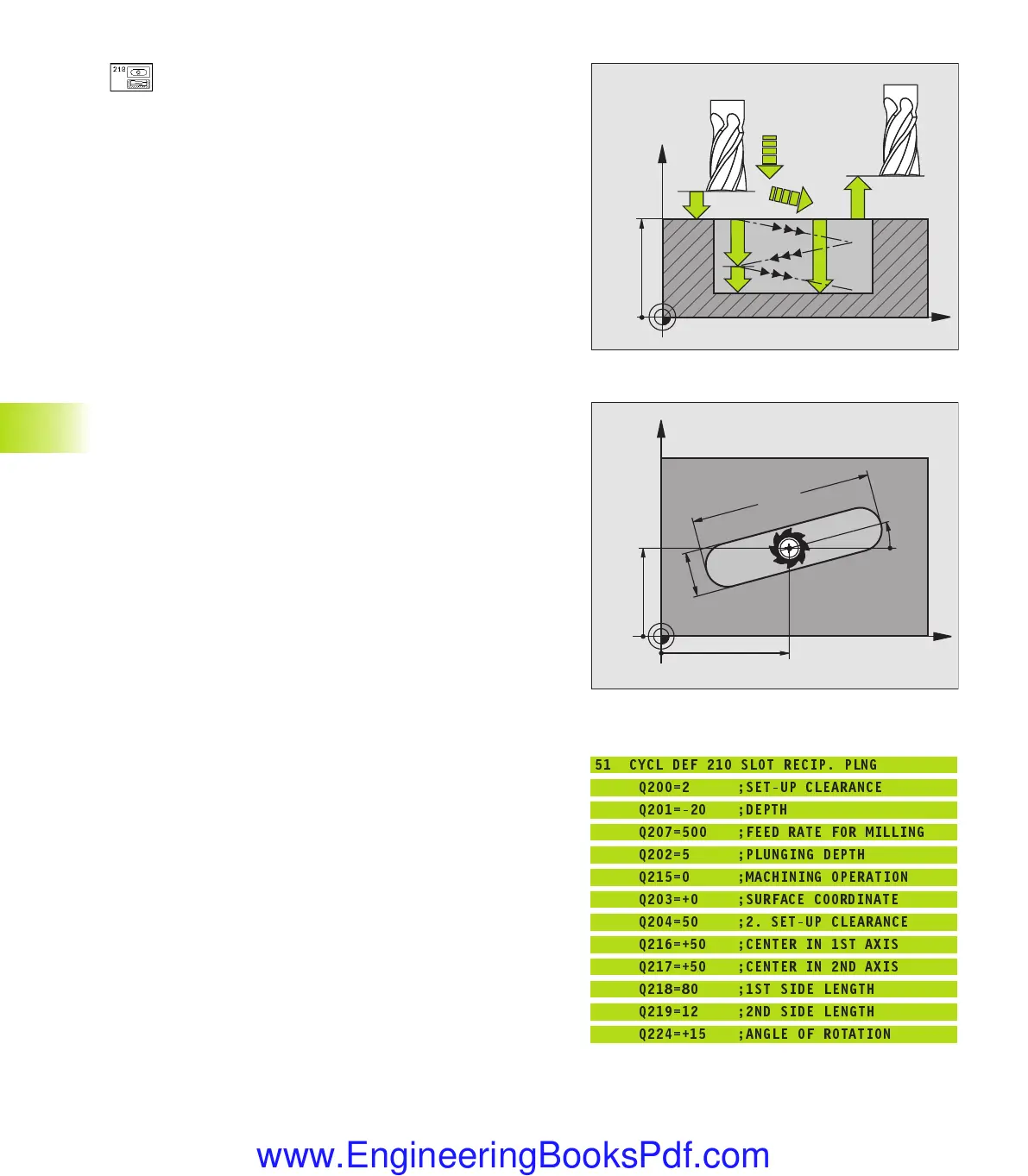 210

51 CYCL DEF 210 SLOT RECIP. PLNG
Q200=2 ;SET-UP CLEARANCE
Q201=-20 ;DEPTH
Q207=500 ;FEED RATE FOR MILLING
Q202=5 ;PLUNGING DEPTH
Q215=0 ;MACHINING OPERATION
Q203=+0 ;SURFACE COORDINATE
Q204=50 ;2. SET-UP CLEARANCE
Q216=+50 ;CENTER IN 1ST AXIS
Q217=+50 ;CENTER IN 2ND AXIS
Q218=80 ;1ST SIDE LENGTH
Q219=12 ;2ND SIDE LENGTH
Q224=+15 ;ANGLE OF ROTATION

www.EngineeringBooksPdf.com