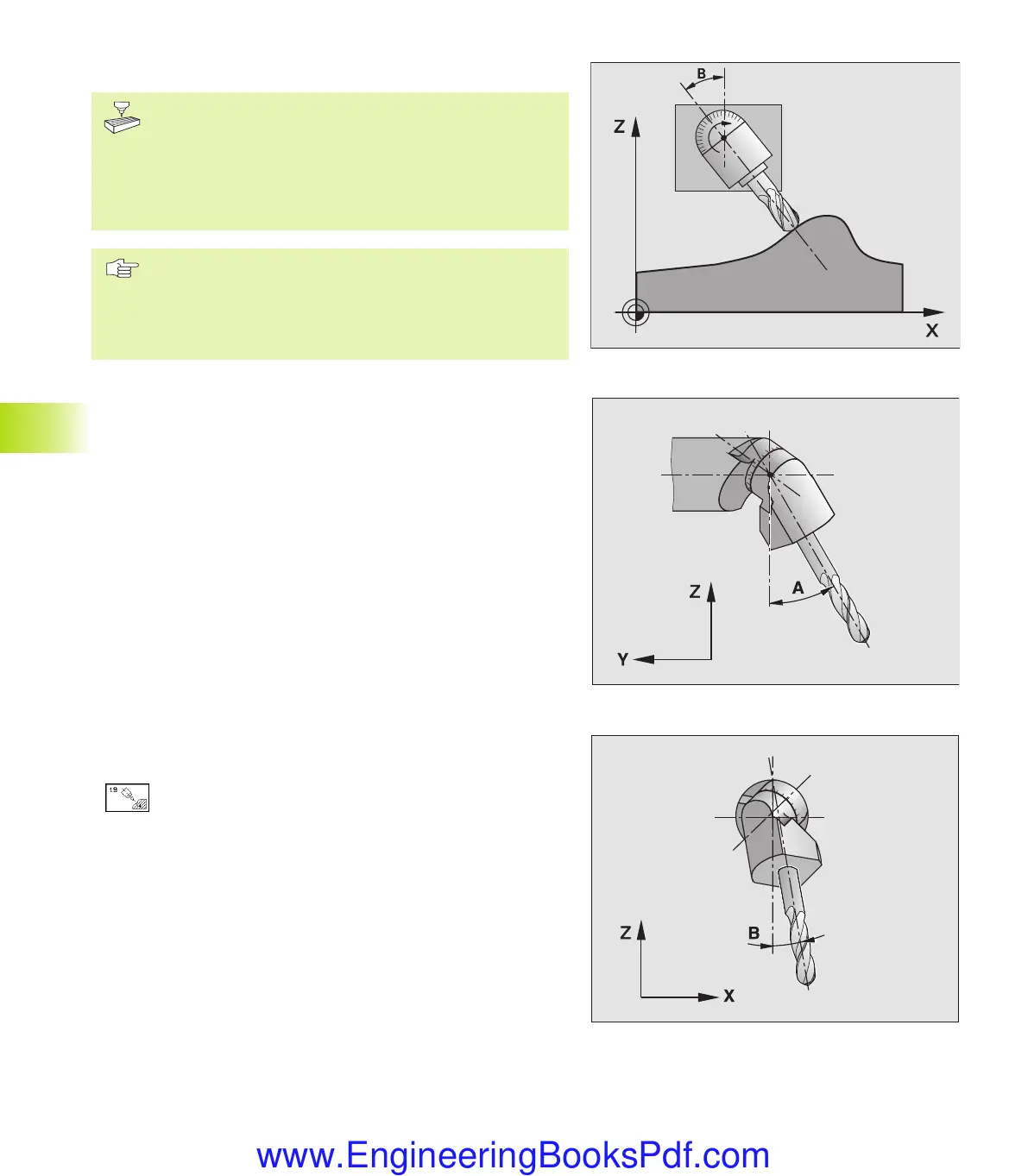 B

Z

X

Z

A

Y

19

Z

B

X

www.EngineeringBooksPdf.com