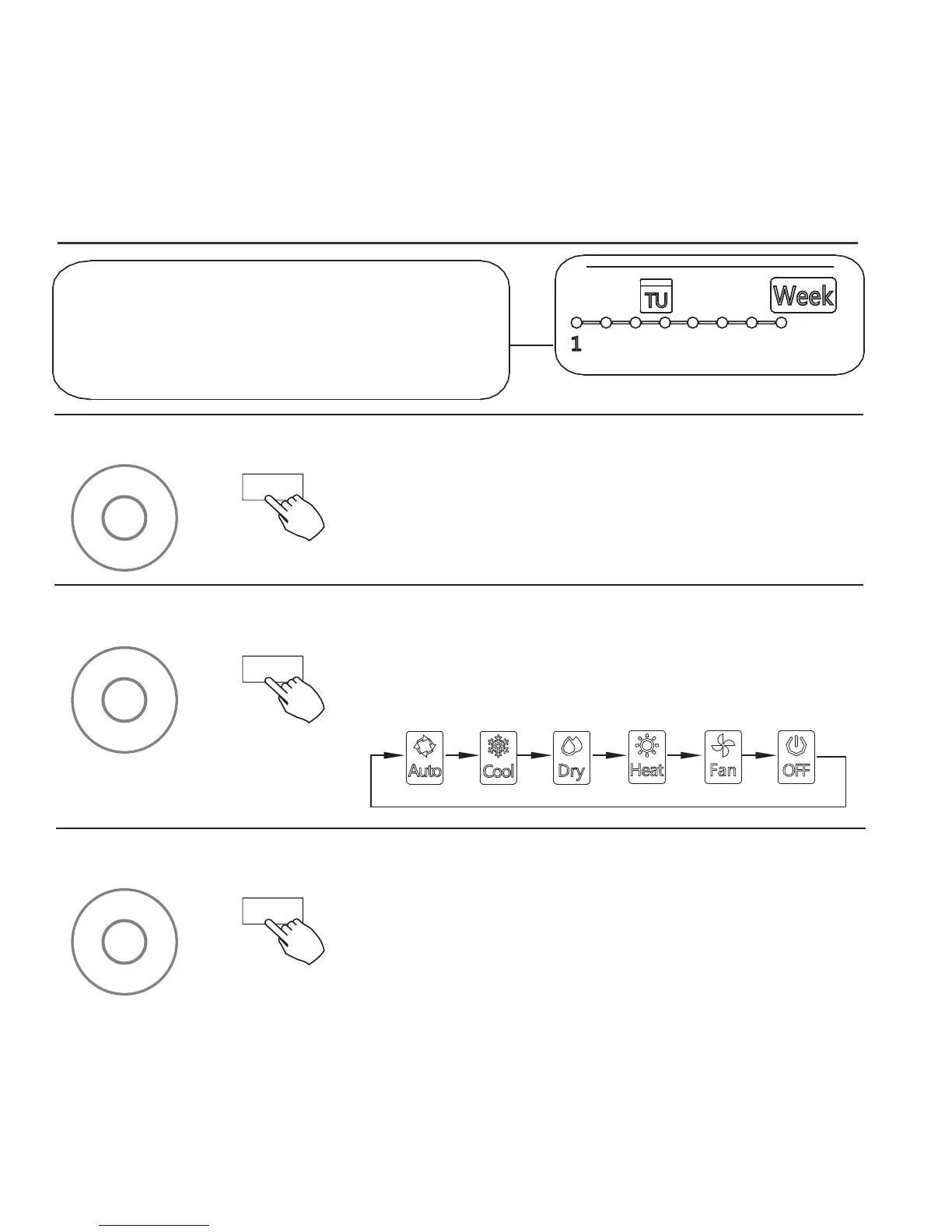 TU

Week

1

Auto

Cool

Dry

Heat

Fan

OFF