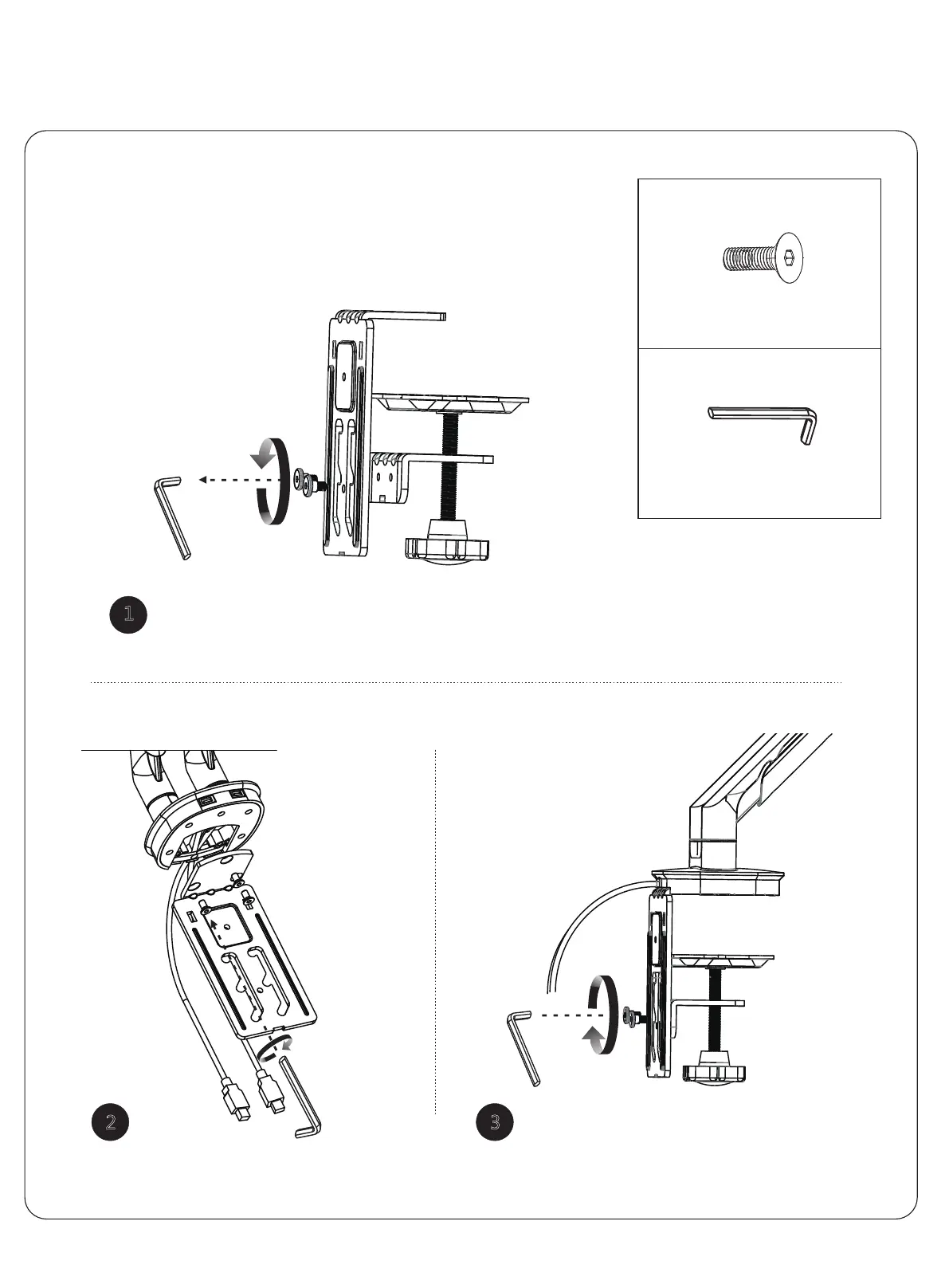 1

2

3