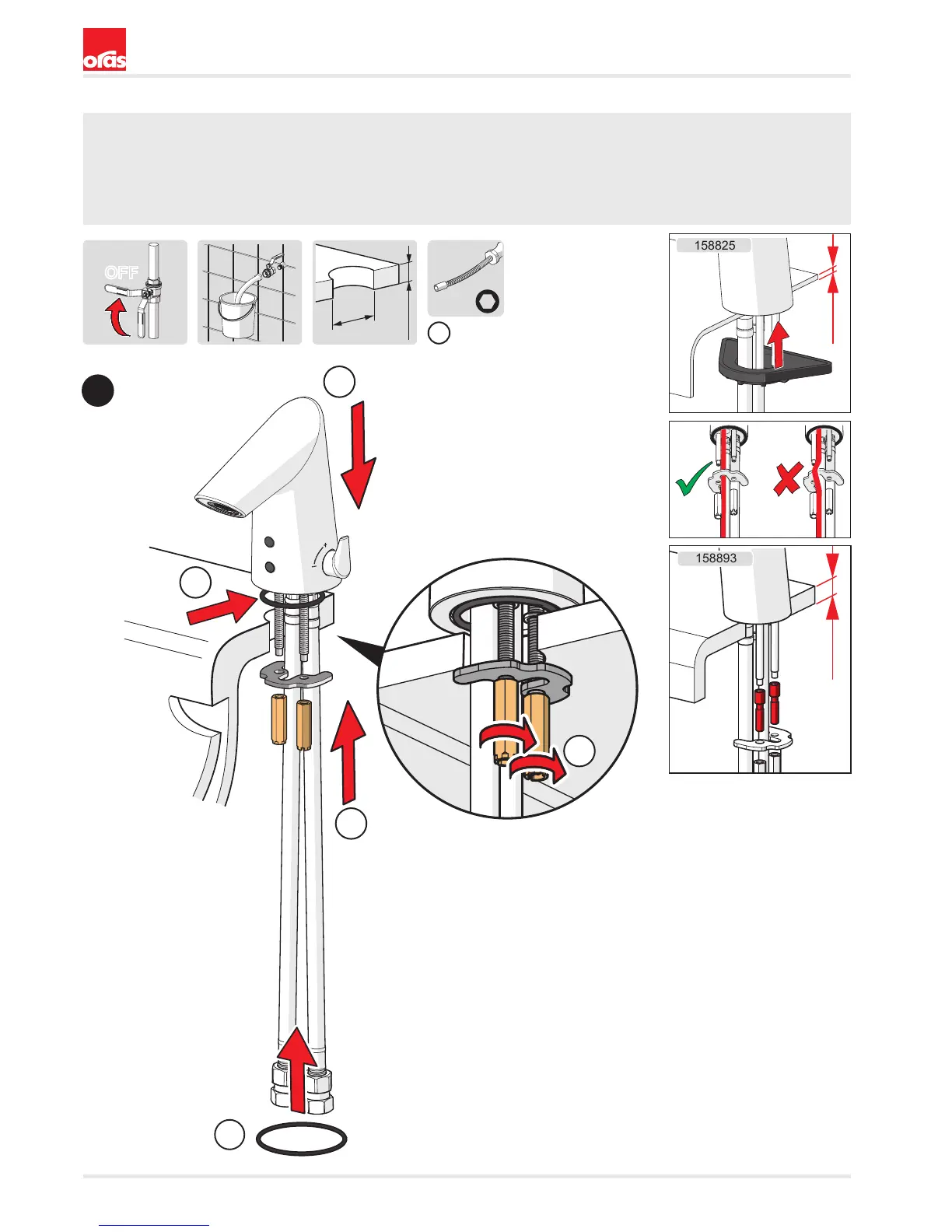 oras

OFF

158825

158893