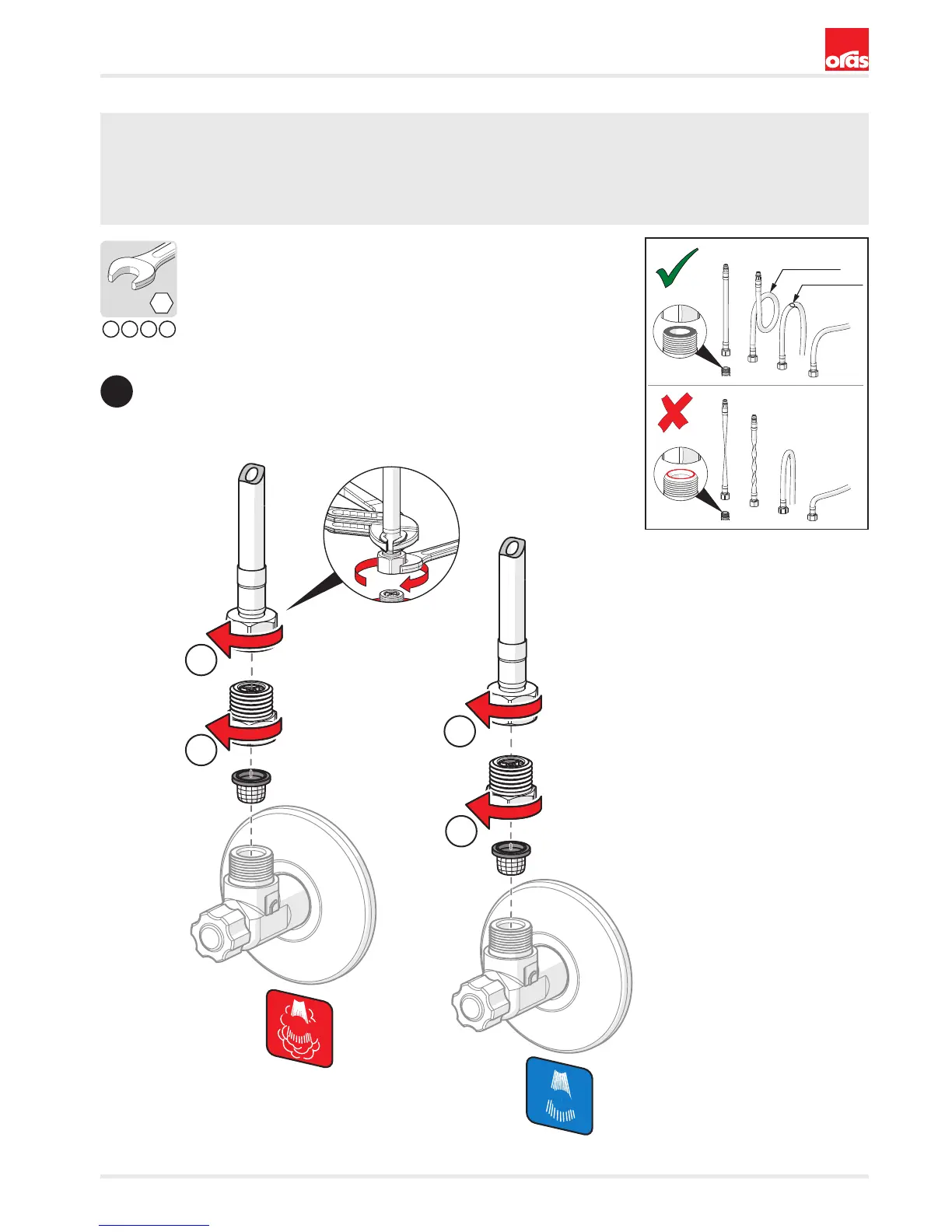 oras