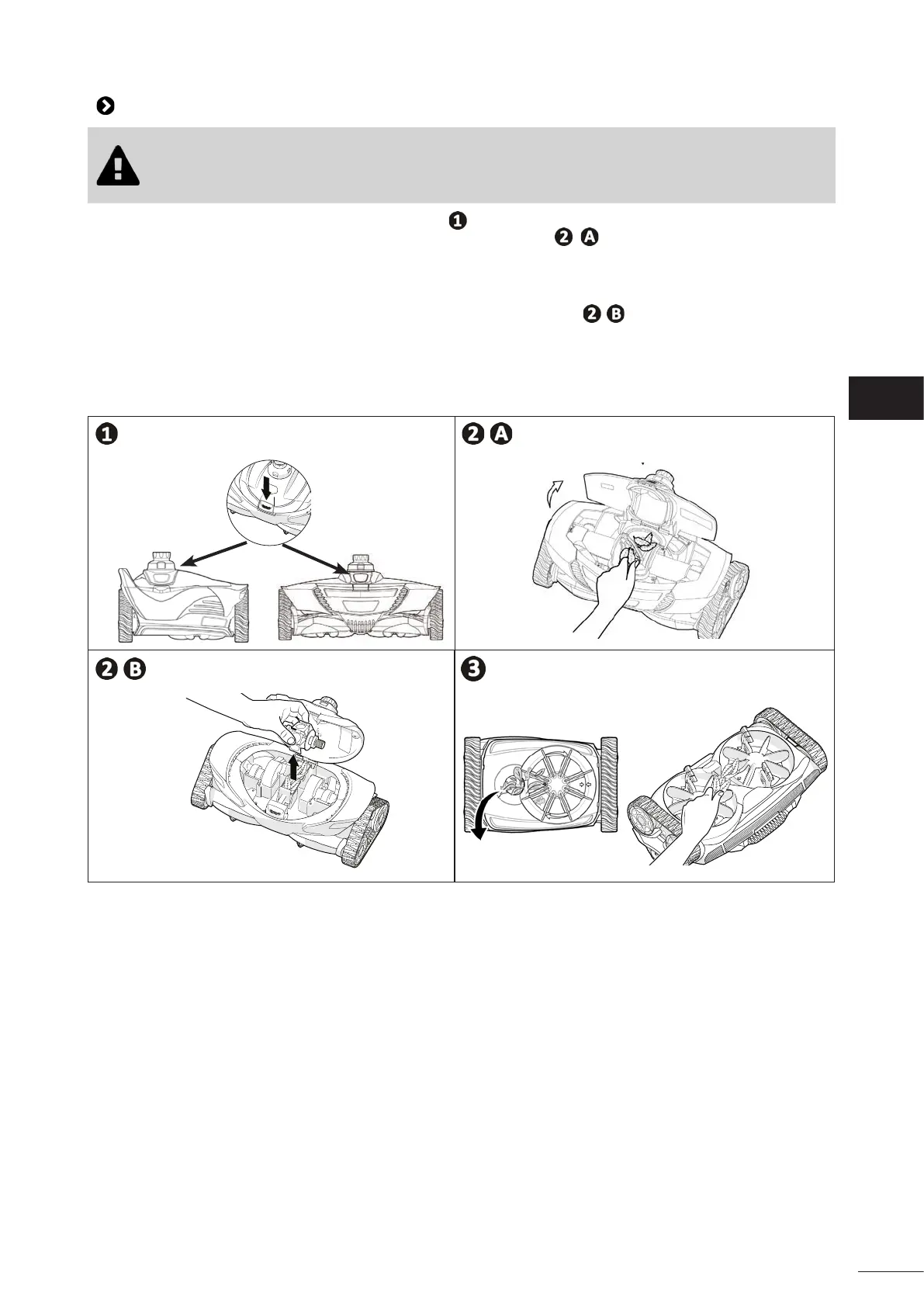 1

2 A

2 B

1

2 A

2 B

3