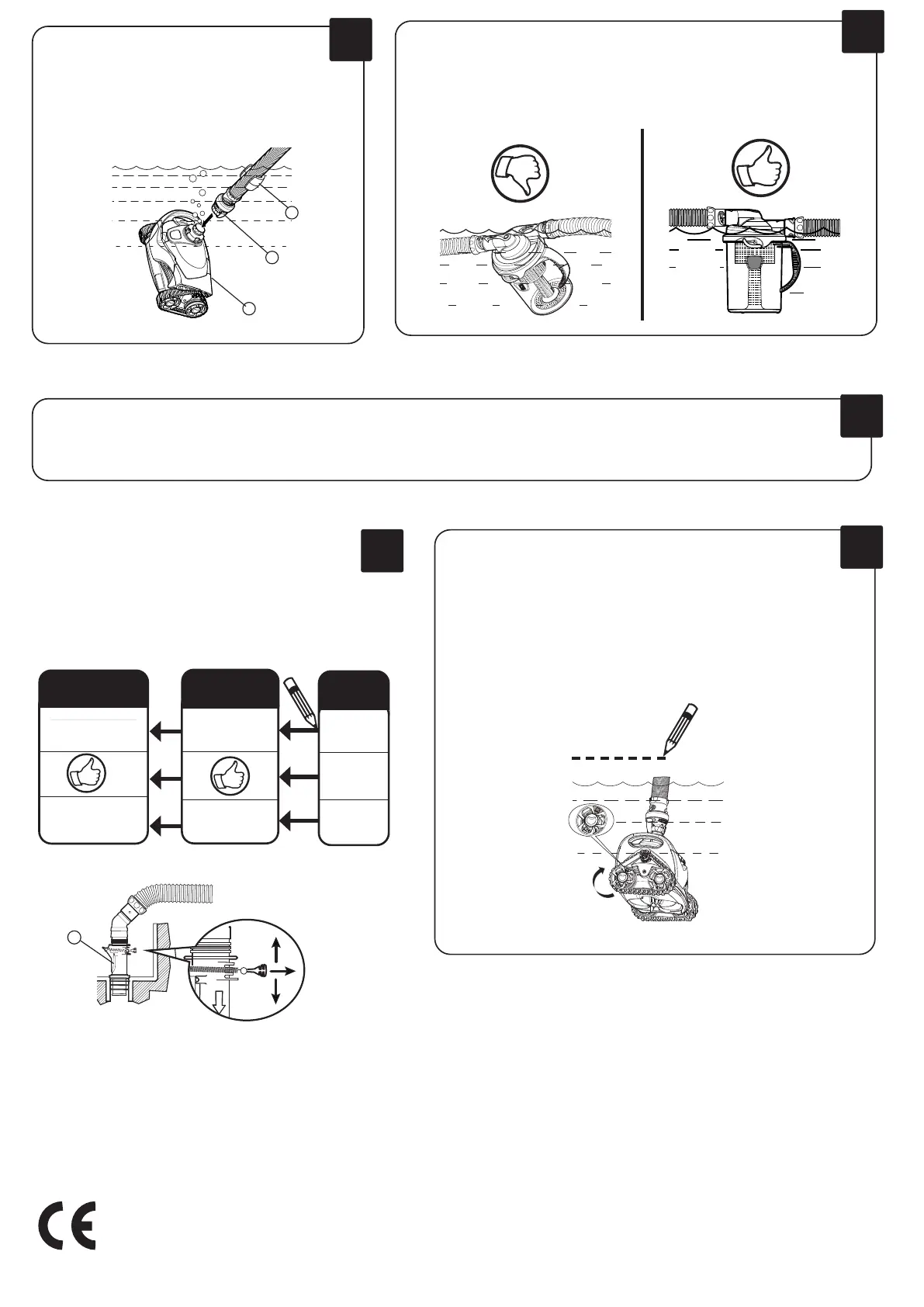 CE