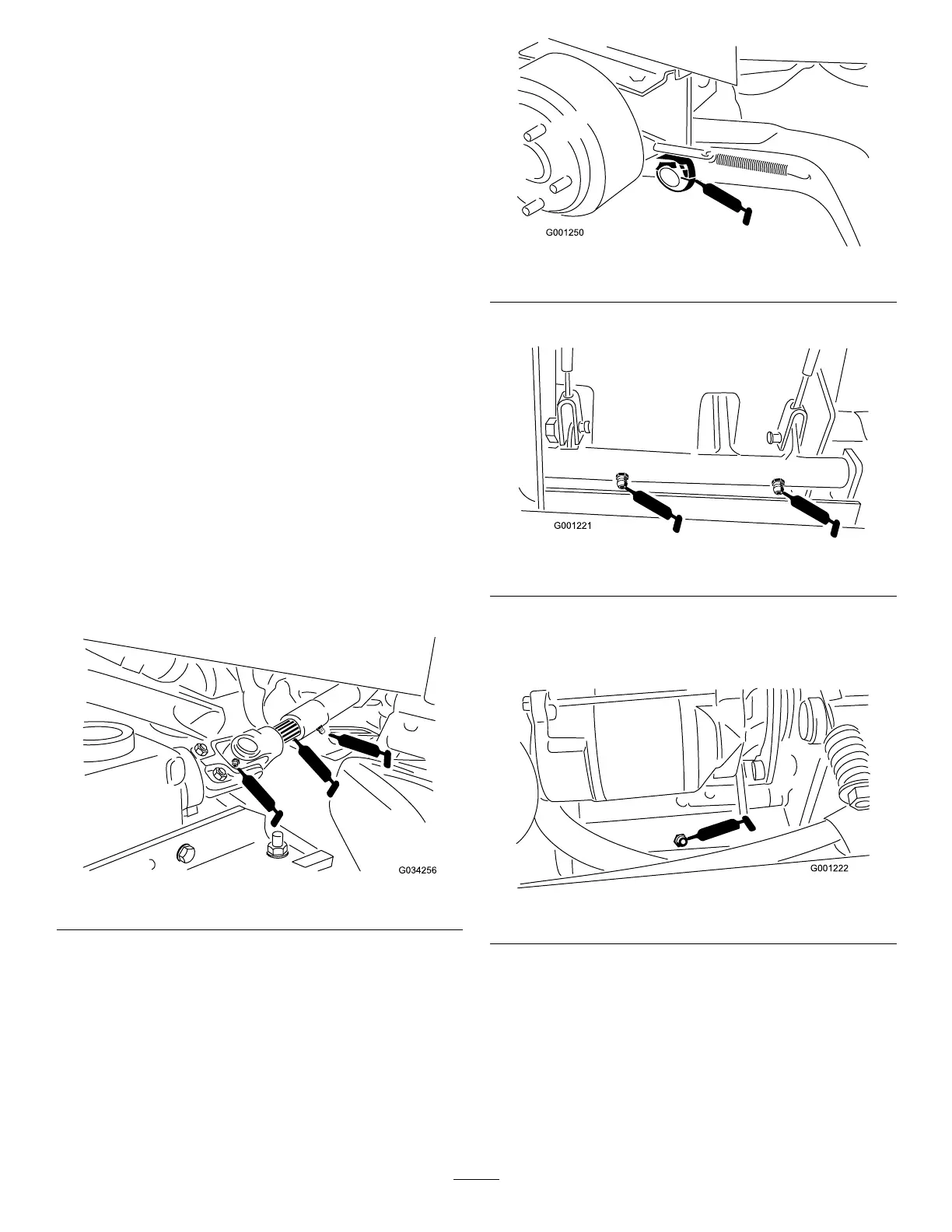 G034256

G001250

G001221

G001222