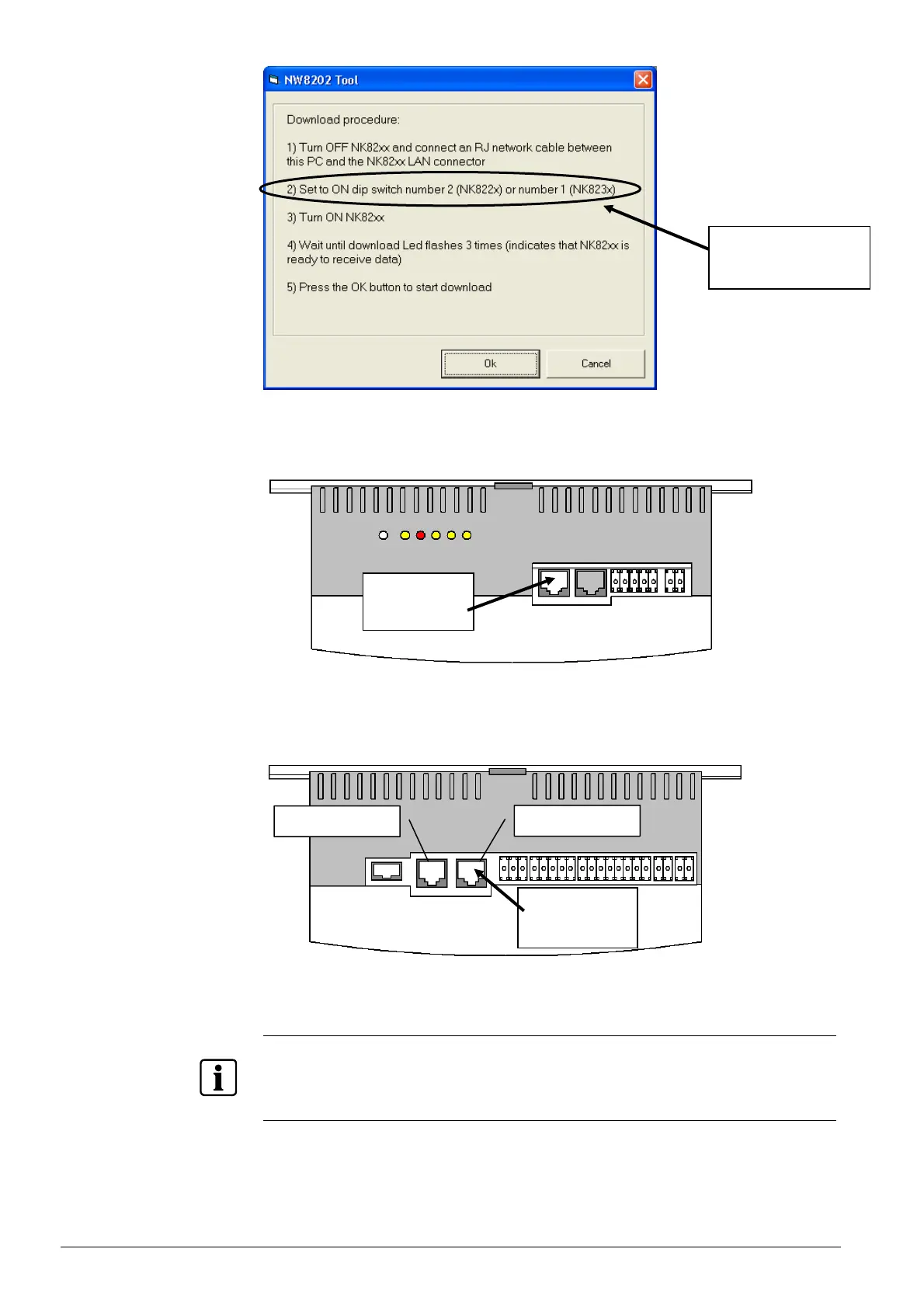 NW8202 Tool

Download procedure:

1) Turn OFF NK82xx and connect an RJ network cable between this PC and the NK82xx LAN connector

2) Set to ON dip switch number 2 (NK822x) or number 1 (NK823x)

3) Turn ON NK82xx

4) Wait until download Led flashes 3 times (indicates that NK82xx is ready to receive data)

5) Press the OK button to start download

Ok

Cancel