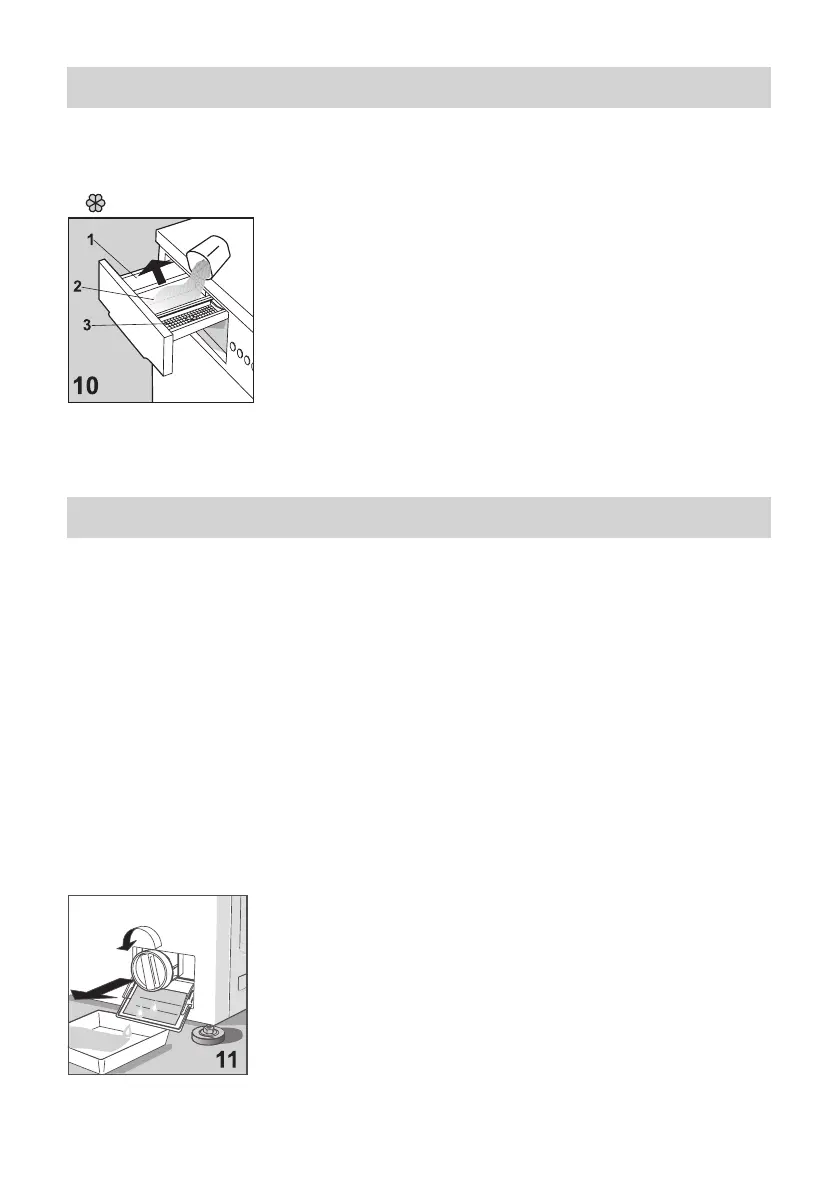 1
2
3
10

11