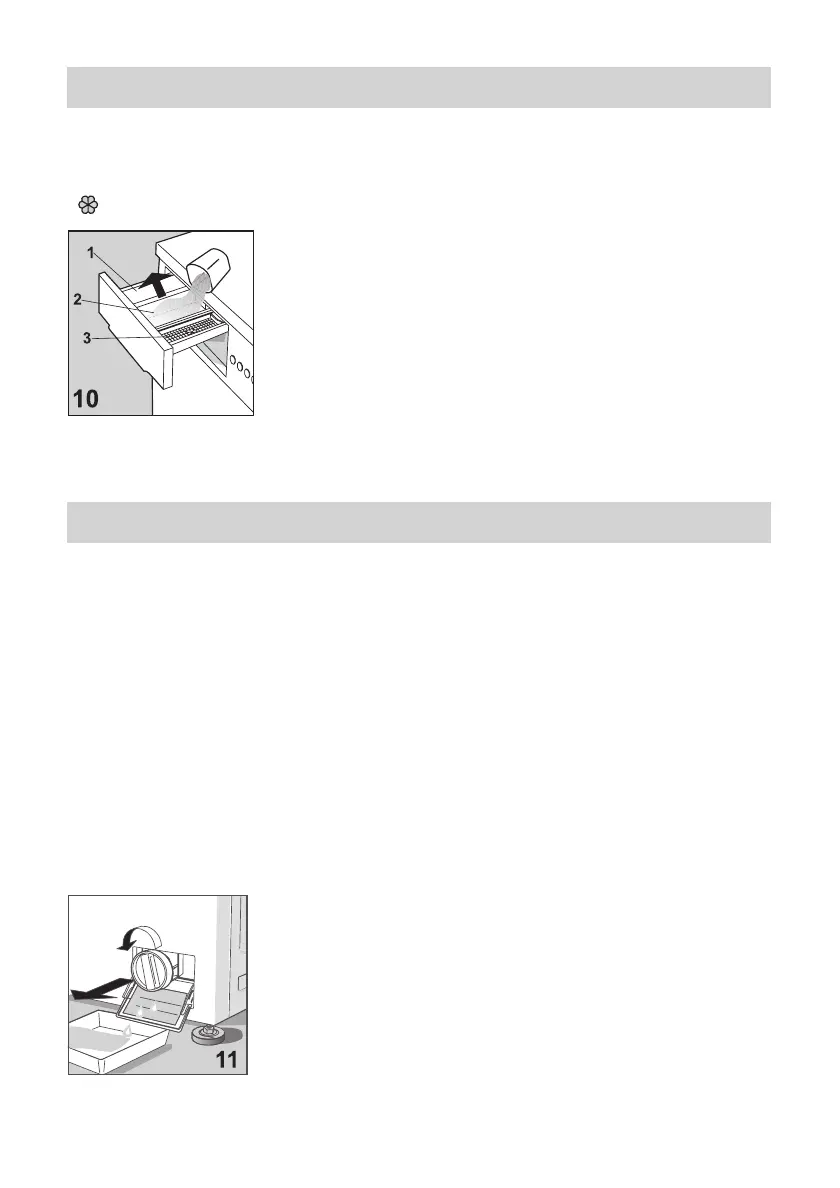 1

2

3

10

11