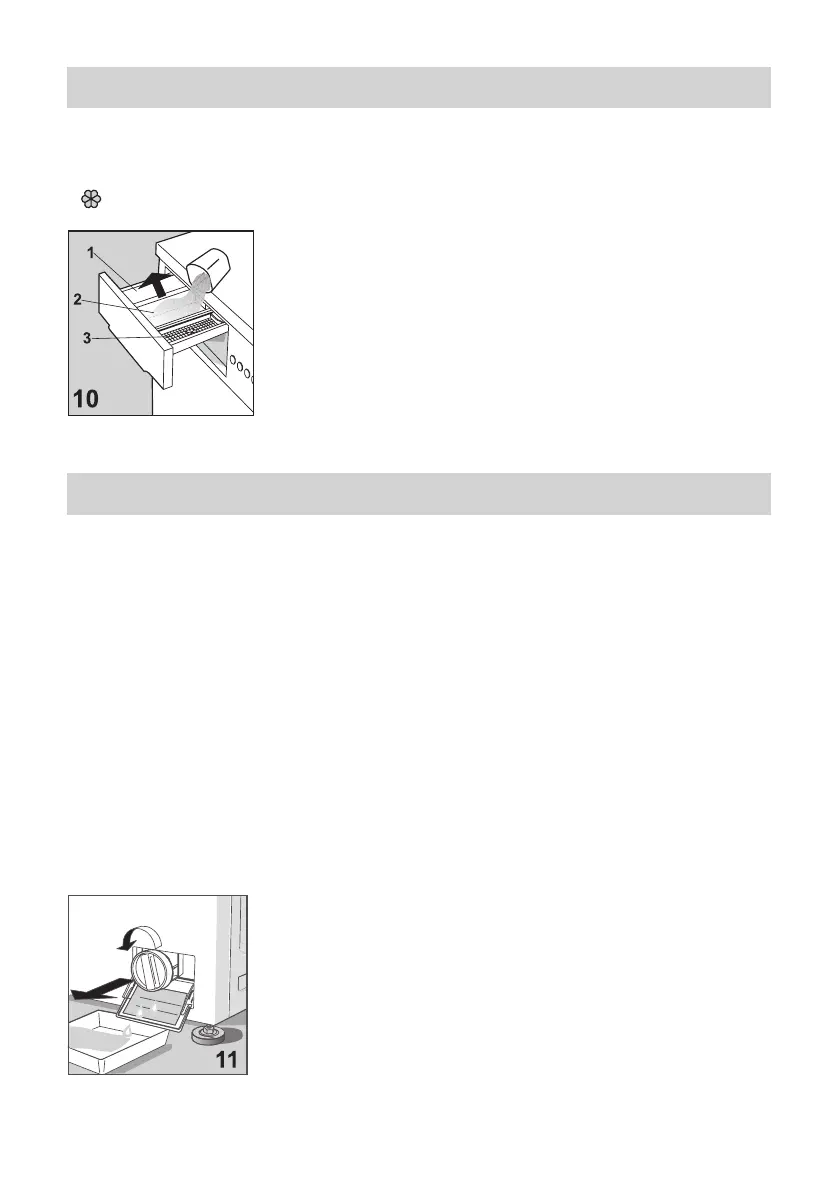 1

2

3

10

11